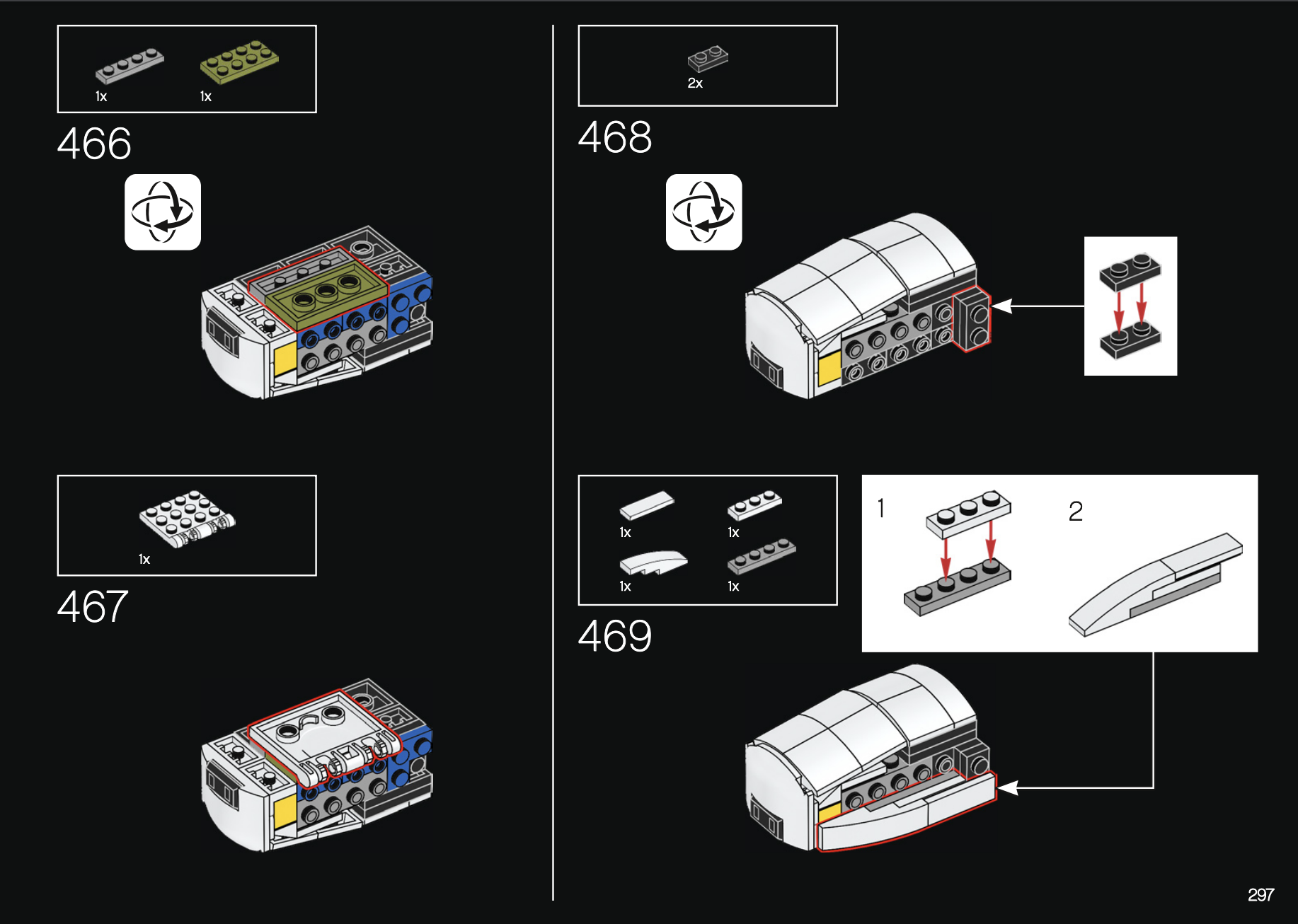 1x 1x

466

1x

467

2x

468

1x 1x
1x 1x

469

1

2

297