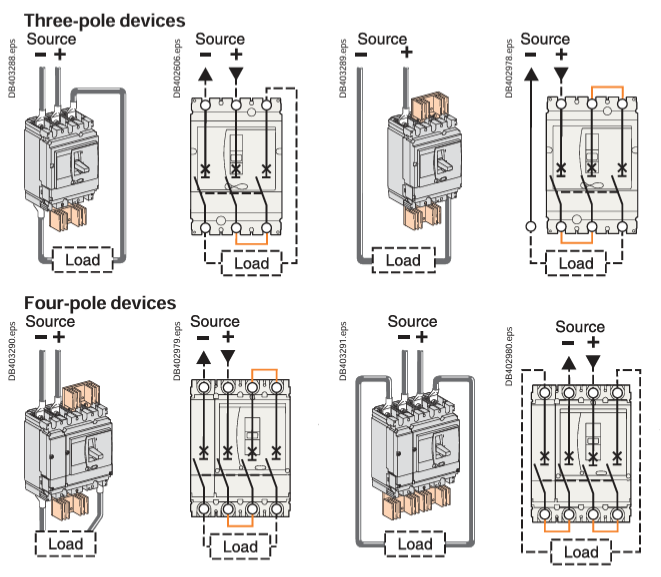 Three-pole devices

DB403288.eps
Source
− +
Load

DB402606.eps
Source
− +
Load

DB403289.eps
Source
− +
Load

DB402978.eps
Source
− +
Load

Four-pole devices

DB403290.eps
Source
− +
Load

DB402979.eps
Source
− +
Load

DB403291.eps
Source
− +
Load

DB402980.eps
Source
− +
Load