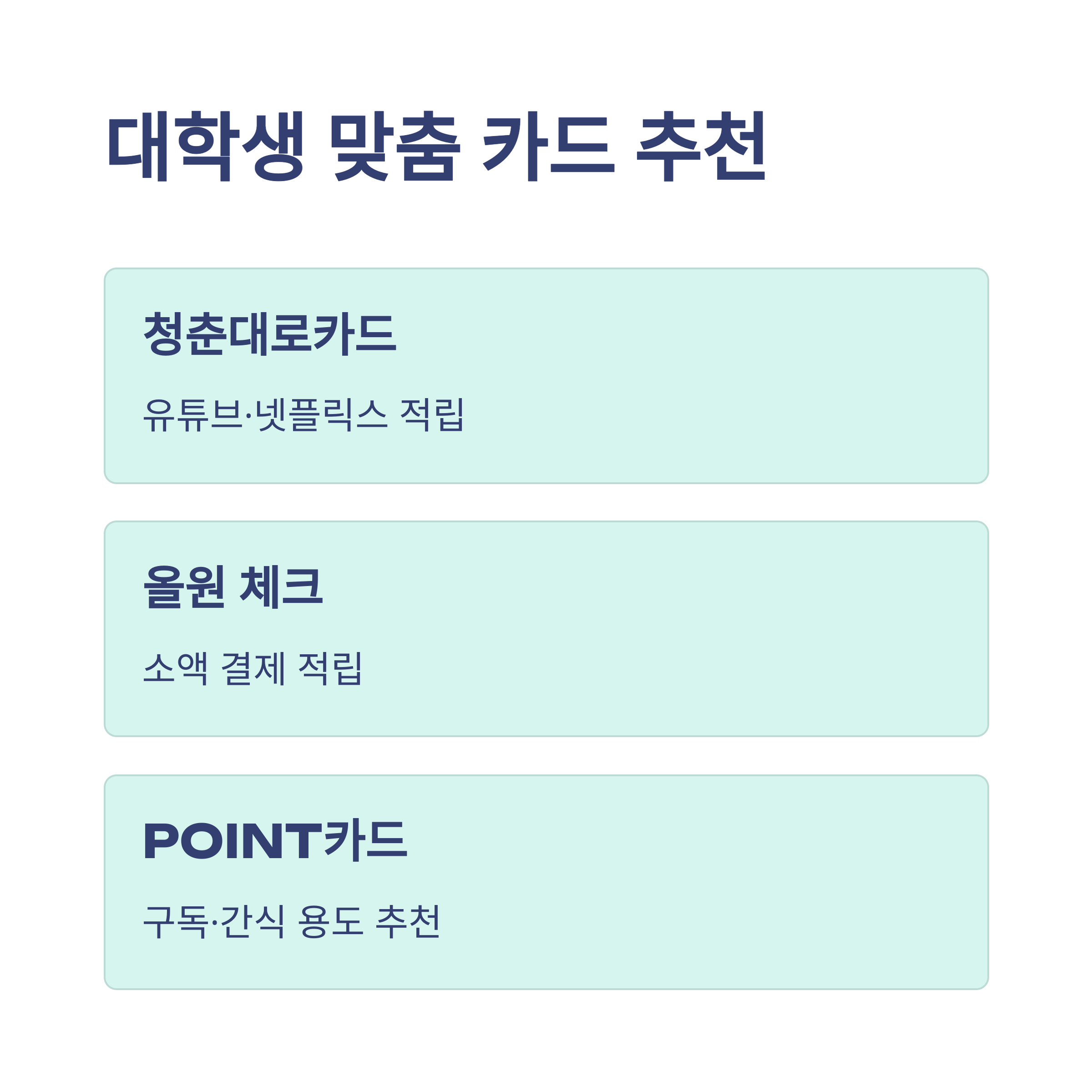 대학생 맞춤 카드 추천

청춘대로카드

유튜브·넷플릭스 적립

올원 체크

소액 결제 적립

POINT카드

구독·간식 용도 추천