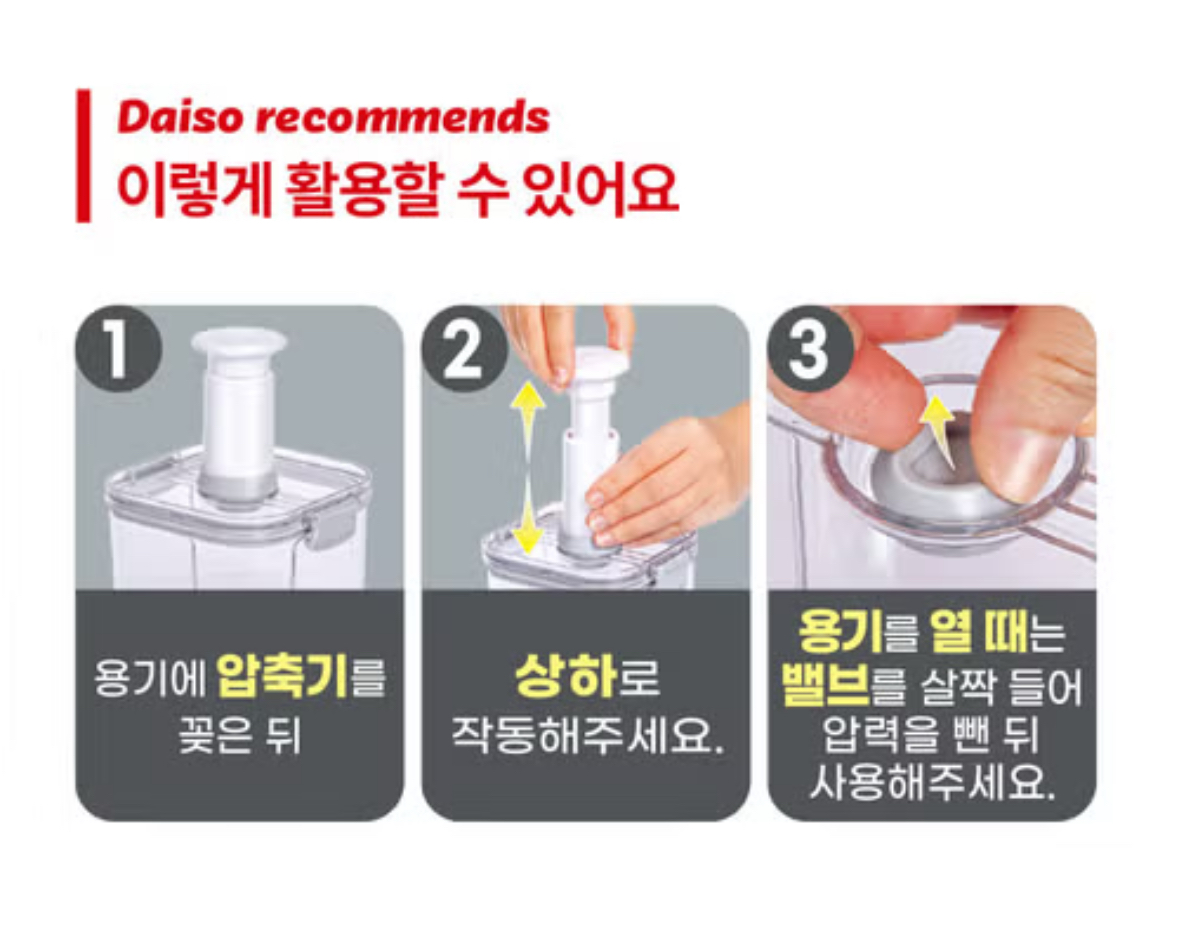 Daiso recommends
이렇게 활용할 수 있어요

1
용기에 압축기를 꽂은 뒤

2
상하로 작동해주세요.

3
용기를 열 때는 밸브를 살짝 들어 압력을 뺀 뒤 사용해주세요.