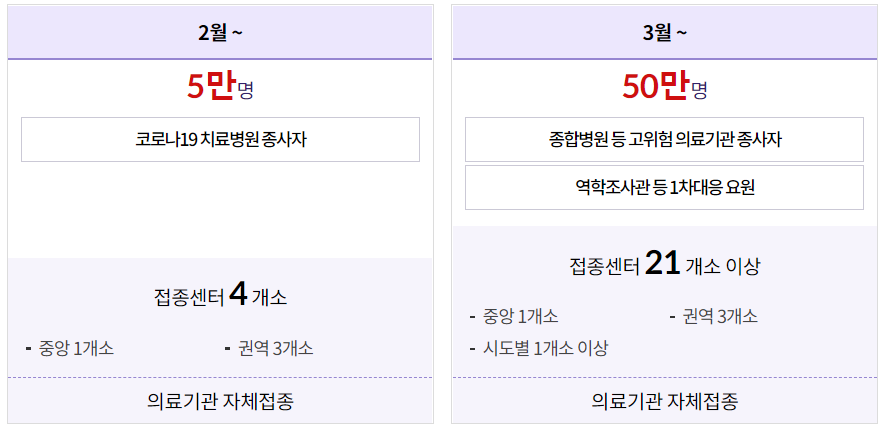 2월 ~

5만명

코로나19 치료병원 종사자

접종센터 4 개소

- 중앙 1개소

- 권역 3개소

의료기관 자체접종

3월 ~

50만명

종합병원 등 고위험 의료기관 종사자

역학조사관 등 1차대응 요원

접종센터 21 개소 이상

- 중앙 1개소

- 권역 3개소

- 시도별 1개소 이상

의료기관 자체접종