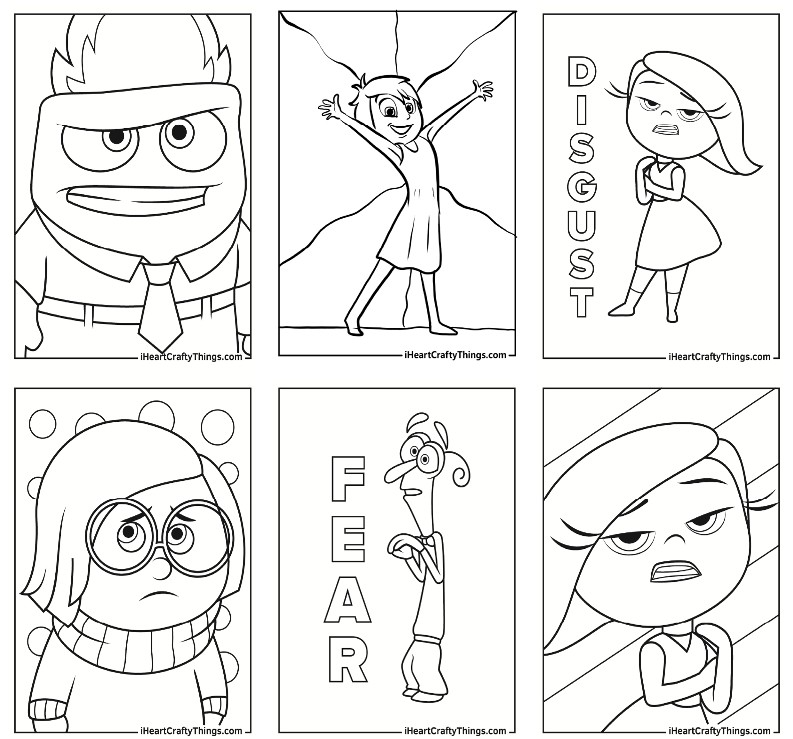 iHeartCraftyThings.com

iHeartCraftyThings.com

DISGUST

iHeartCraftyThings.com

iHeartCraftyThings.com

FEAR

iHeartCraftyThings.com

iHeartCraftyThings.com