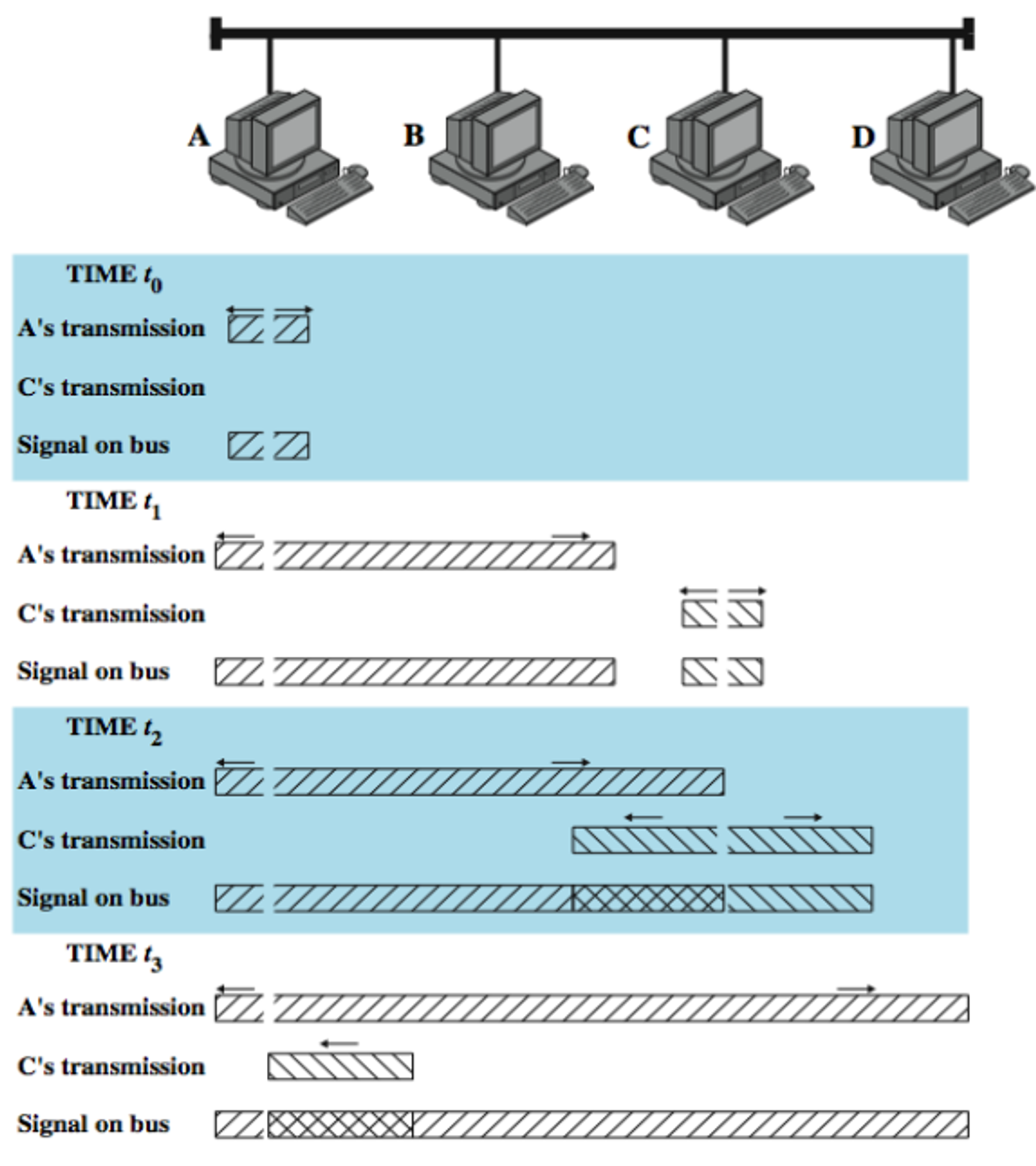 A B C D

TIME $t_0$
A's transmission
C's transmission
Signal on bus

TIME $t_1$
A's transmission
C's transmission
Signal on bus

TIME $t_2$
A's transmission
C's transmission
Signal on bus

TIME $t_3$
A's transmission
C's transmission
Signal on bus