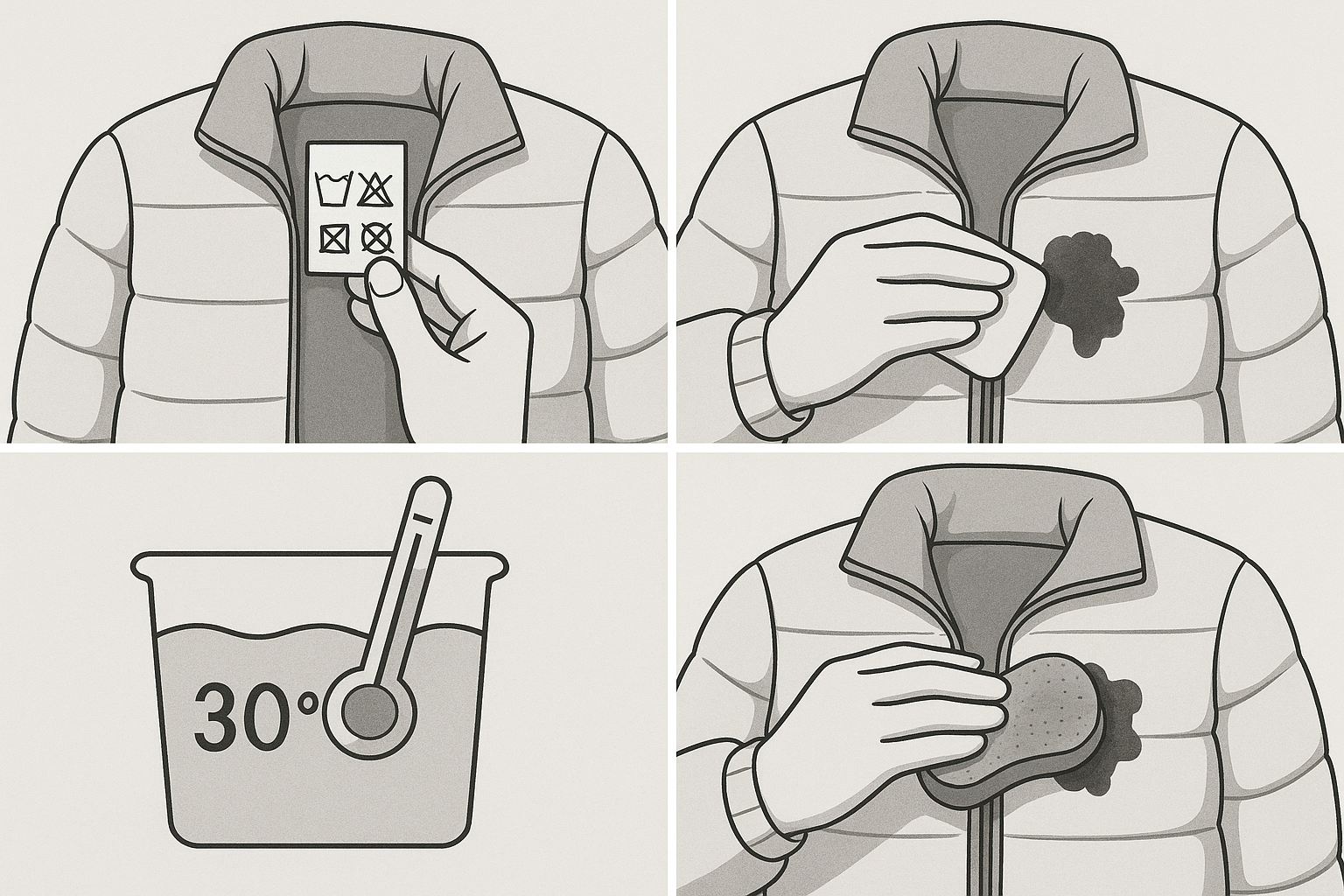 30°