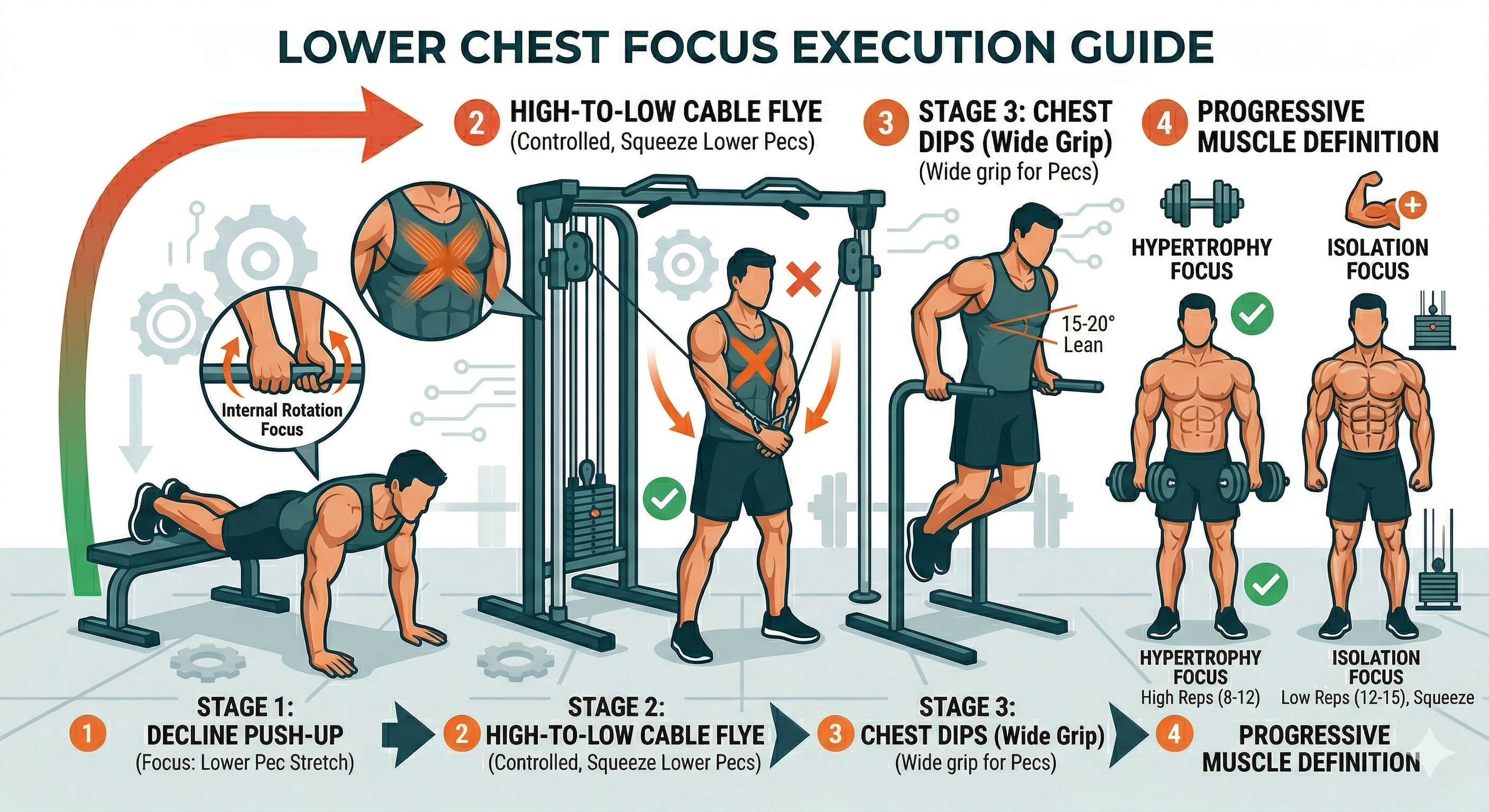 LOWER CHEST FOCUS EXECUTION GUIDE

2 HIGH-TO-LOW CABLE FLYE
(Controlled, Squeeze Lower Pecs)

3 STAGE 3: CHEST DIPS (Wide Grip)
(Wide grip for Pecs)

4 PROGRESSIVE MUSCLE DEFINITION

HYPERTROPHY FOCUS

ISOLATION FOCUS

Internal Rotation Focus

15-20° Lean

HYPERTROPHY FOCUS
High Reps (8-12)

ISOLATION FOCUS
Low Reps (12-15), Squeeze

1 STAGE 1: DECLINE PUSH-UP
(Focus: Lower Pec Stretch)

2 STAGE 2: HIGH-TO-LOW CABLE FLYE
(Controlled, Squeeze Lower Pecs)

3 STAGE 3: CHEST DIPS (Wide Grip)
(Wide grip for Pecs)

4 PROGRESSIVE MUSCLE DEFINITION