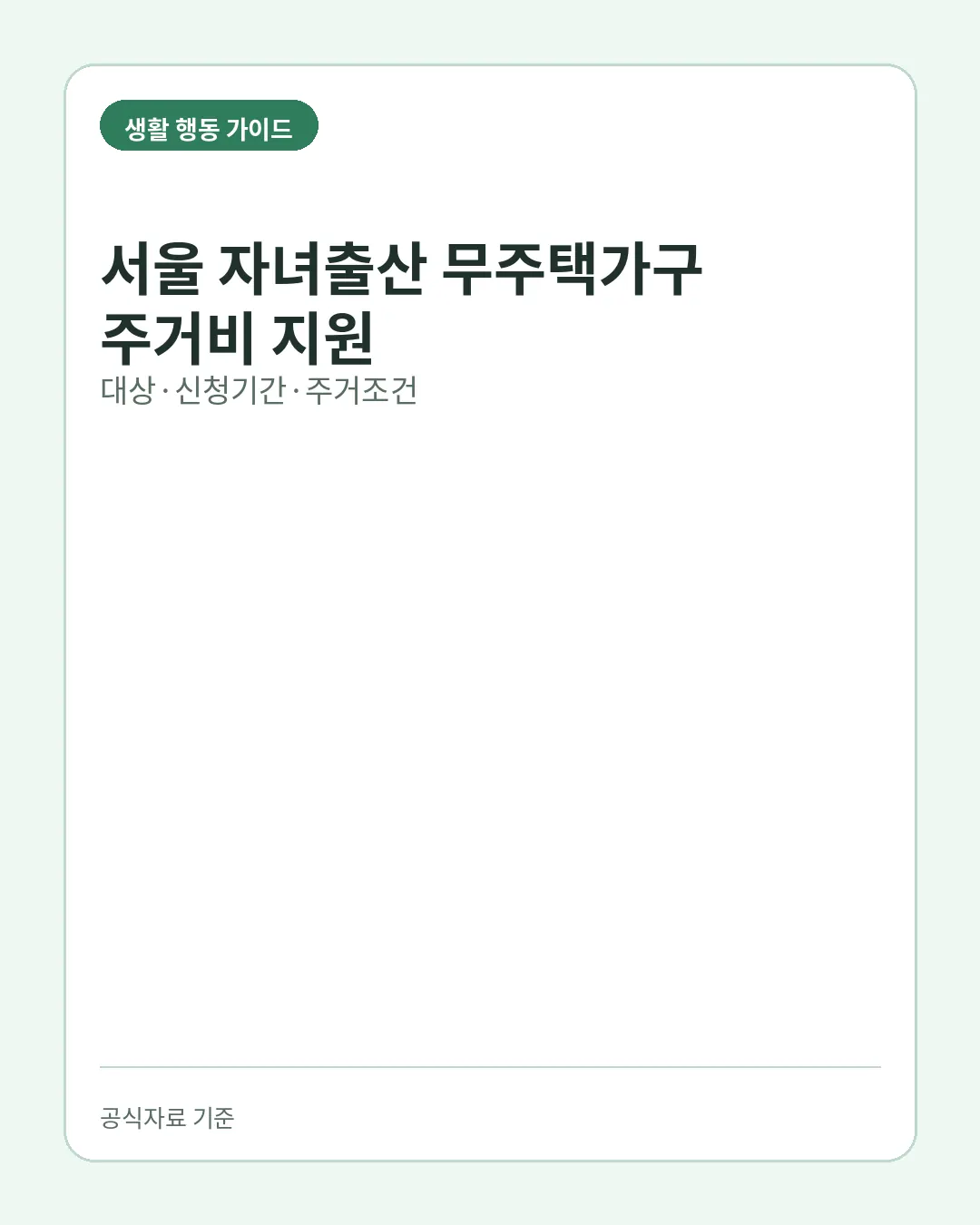 생활 행동 가이드

서울 자녀출산 무주택가구 주거비 지원

대상·신청기간·주거조건

공식자료 기준