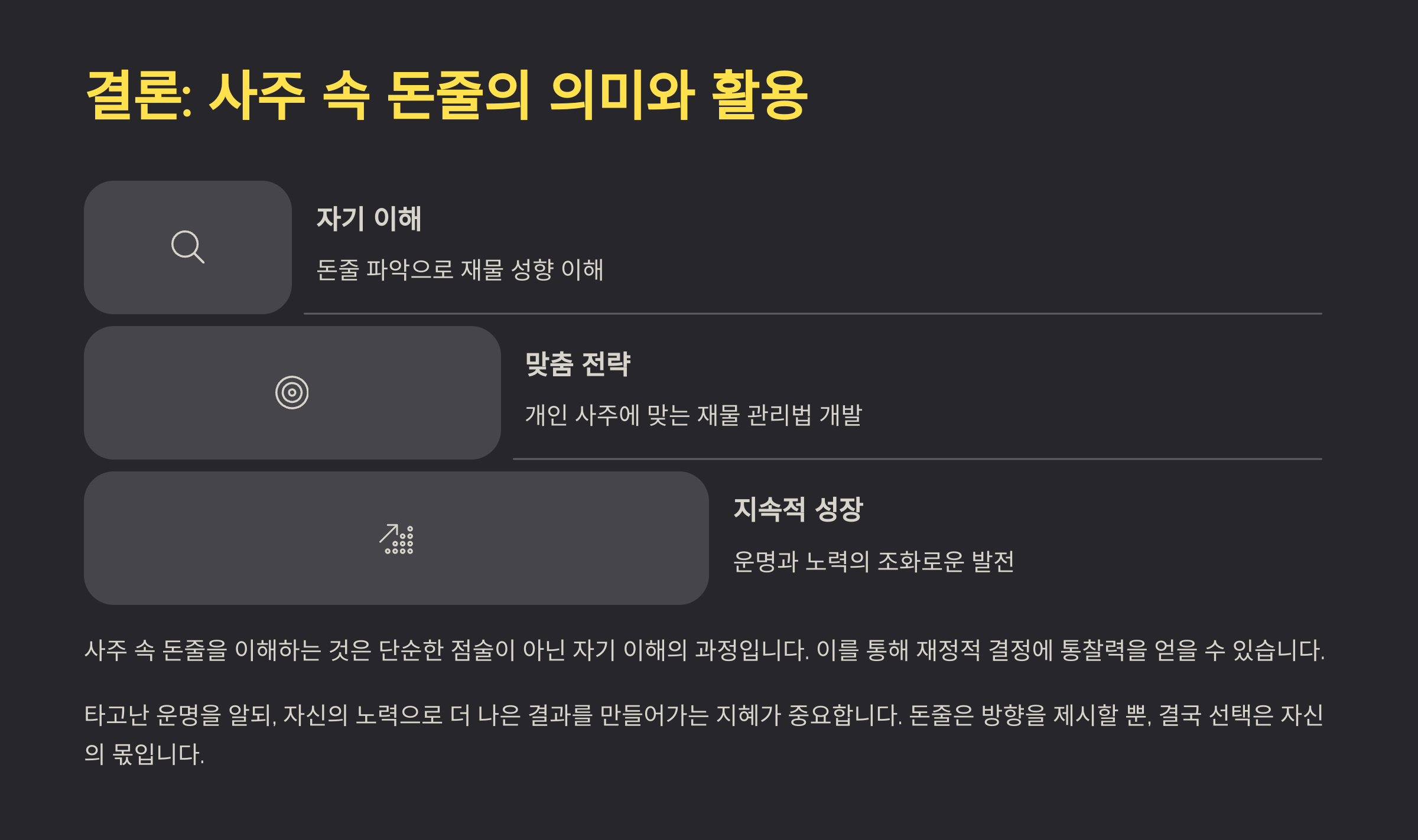 결론: 사주 속 돈줄의 의미와 활용

자기 이해

돈줄 파악으로 재물 성향 이해

맞춤 전략

개인 사주에 맞는 재물 관리법 개발

지속적 성장

운명과 노력의 조화로운 발전

사주 속 돈줄을 이해하는 것은 단순한 점술이 아닌 자기 이해의 과정입니다. 이를 통해 재정적 결정에 통찰력을 얻을 수 있습니다.

타고난 운명을 알되, 자신의 노력으로 더 나은 결과를 만들어가는 지혜가 중요합니다. 돈줄은 방향을 제시할 뿐, 결국 선택은 자신의 몫입니다.