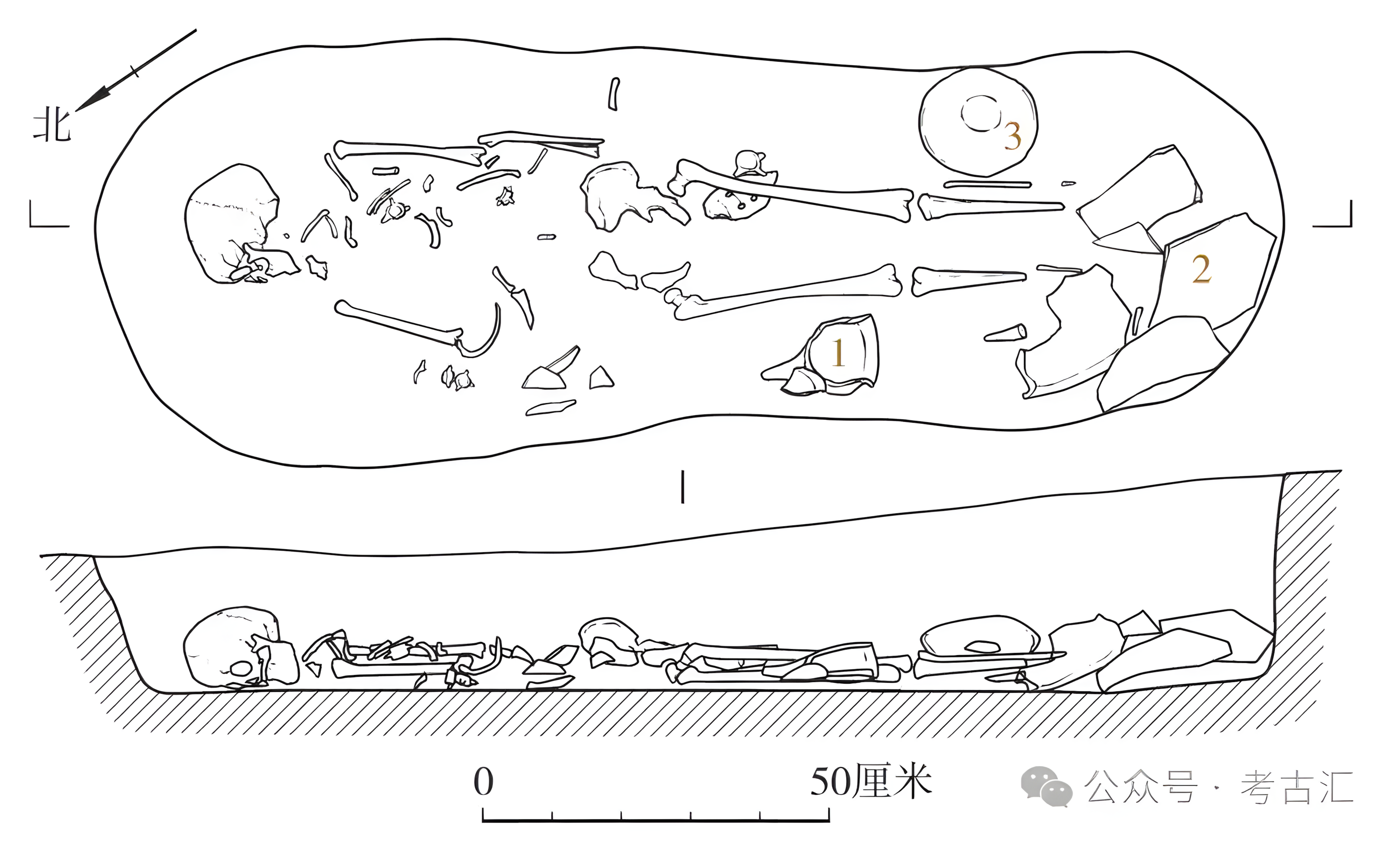 北

3

2

1

0

50厘米

公众号 · 考古汇