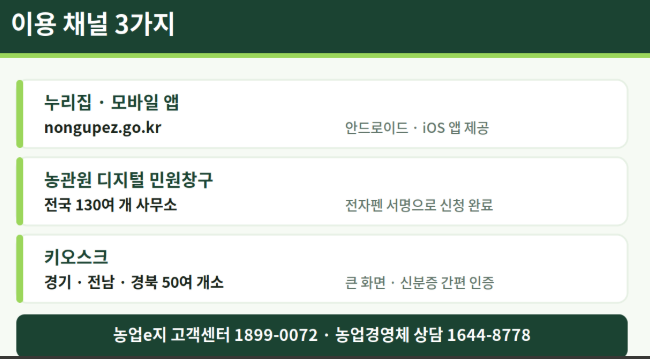 이용 채널 3가지

누리집 · 모바일 앱
nongupez.go.kr
안드로이드 · iOS 앱 제공

농관원 디지털 민원창구
전국 130여 개 사무소
전자펜 서명으로 신청 완료

키오스크
경기 · 전남 · 경북 50여 개소
큰 화면 · 신분증 간편 인증

농업e지 고객센터 1899-0072 · 농업경영체 상담 1644-8778