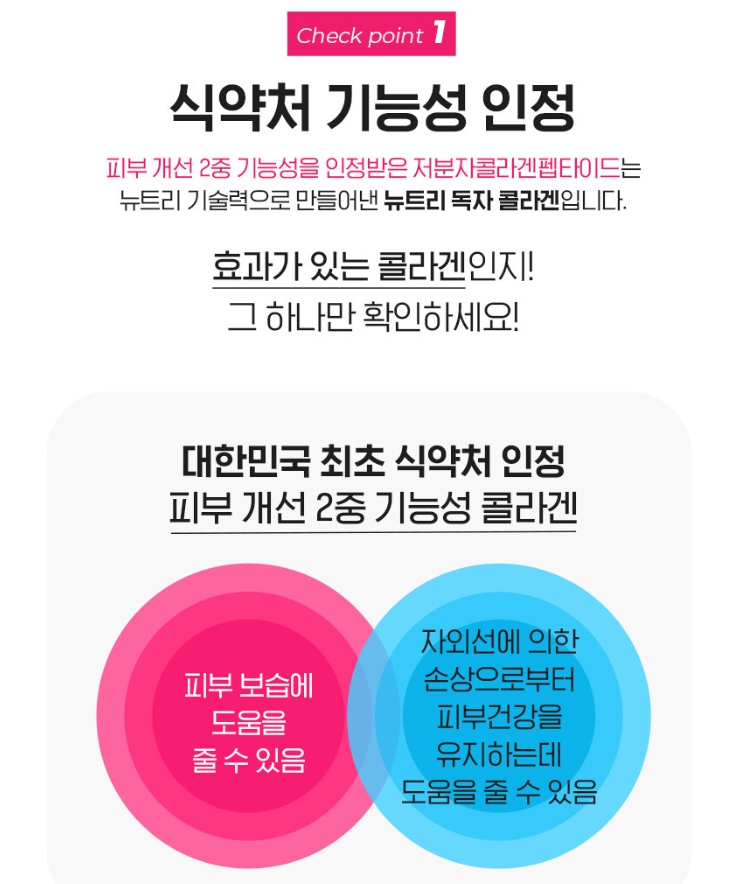 Check point 1

식약처 기능성 인정

피부 개선 2중 기능성을 인정받은 저분자콜라겐펩타이드는 뉴트리 기술력으로 만들어낸 뉴트리 독자 콜라겐입니다.

효과가 있는 콜라겐인지!
그 하나만 확인하세요!

대한민국 최초 식약처 인정
피부 개선 2중 기능성 콜라겐

피부 보습에
도움을
줄 수 있음

자외선에 의한
손상으로부터
피부건강을
유지하는데
도움을 줄 수 있음