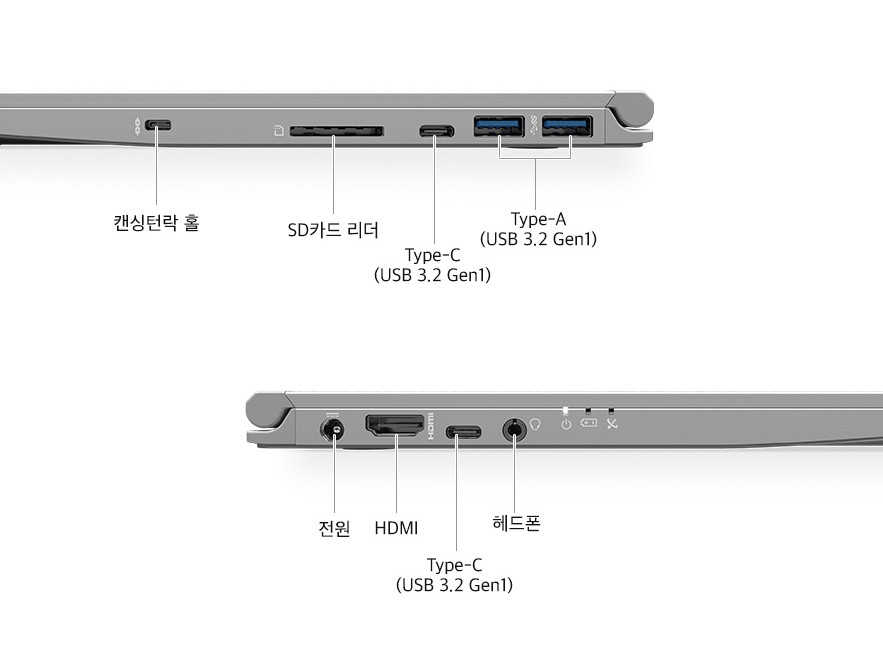 캔싱턴락 홀

SD카드 리더

Type-C
(USB 3.2 Gen1)

Type-A
(USB 3.2 Gen1)

HDMI

전원

HDMI

Type-C
(USB 3.2 Gen1)

헤드폰