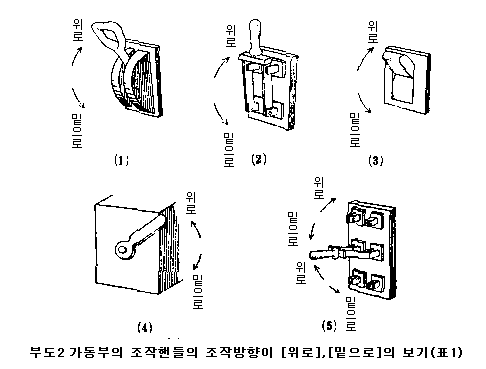 위로
밑으로
(1)

위로
밑으로
(2)

위로
밑으로
(3)

위로
밑으로
(4)

위로
밑으로
위로
밑으로
(5)

부도2 가동부의 조작핸들의 조작방향이 [위로],[밑으로]의 보기(표1)