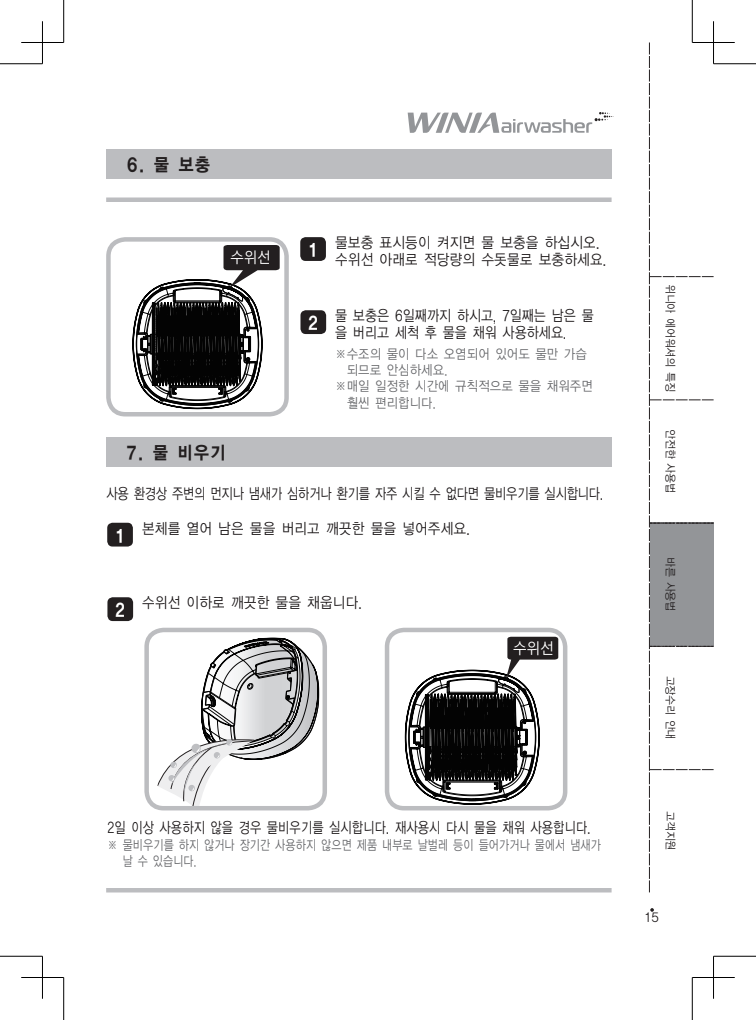 WINIA airwasher

6. 물 보충

수위선

1 물보충 표시등이 켜지면 물 보충을 하십시오. 수위선 아래로 적당량의 수돗물로 보충하세요.

2 물 보충은 6일째까지 하시고, 7일째는 남은 물을 버리고 세척 후 물을 채워 사용하세요.
※수조의 물이 다소 오염되어 있어도 물만 가습되므로 안심하세요.
※매일 일정한 시간에 규칙적으로 물을 채워주면 훨씬 편리합니다.

7. 물 비우기

사용 환경상 주변의 먼지나 냄새가 심하거나 환기를 자주 시킬 수 없다면 물비우기를 실시합니다.

1 본체를 열어 남은 물을 버리고 깨끗한 물을 넣어주세요.

2 수위선 이하로 깨끗한 물을 채웁니다.

수위선

2일 이상 사용하지 않을 경우 물비우기를 실시합니다. 재사용시 다시 물을 채워 사용합니다.
※ 물비우기를 하지 않거나 장기간 사용하지 않으면 제품 내부로 날벌레 등이 들어가거나 물에서 냄새가 날 수 있습니다.

위니아 에어워셔의 특징
안전한 사용법
바른 사용법
고장수리 안내
고객지원

15