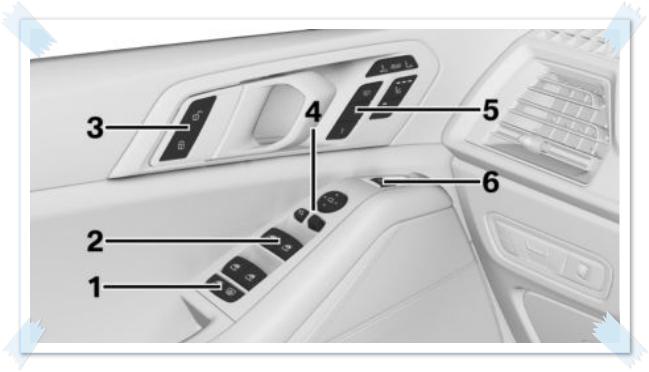 3
4
5
6
2
1