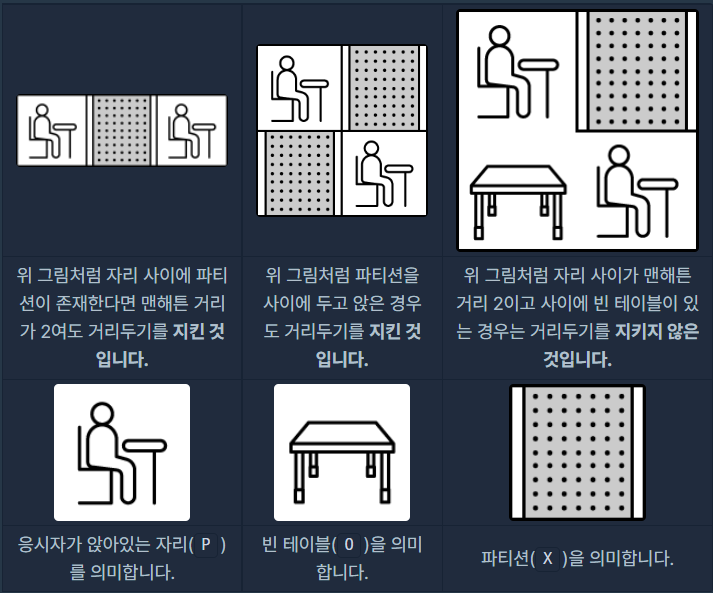 | | | |
|---|---|---|
| 위 그림처럼 자리 사이에 파티션이 존재한다면 맨해튼 거리가 2여도 거리두기를 **지킨 것입니다.** | 위 그림처럼 파티션을 사이에 두고 앉은 경우도 거리두기를 **지킨 것입니다.** | 위 그림처럼 자리 사이가 맨해튼 거리 2이고 사이에 빈 테이블이 있는 경우는 거리두기를 **지키지 않은 것입니다.** |
| 응시자가 앉아있는 자리( P )를 의미합니다. | 빈 테이블( O )을 의미합니다. | 파티션( X )을 의미합니다. |