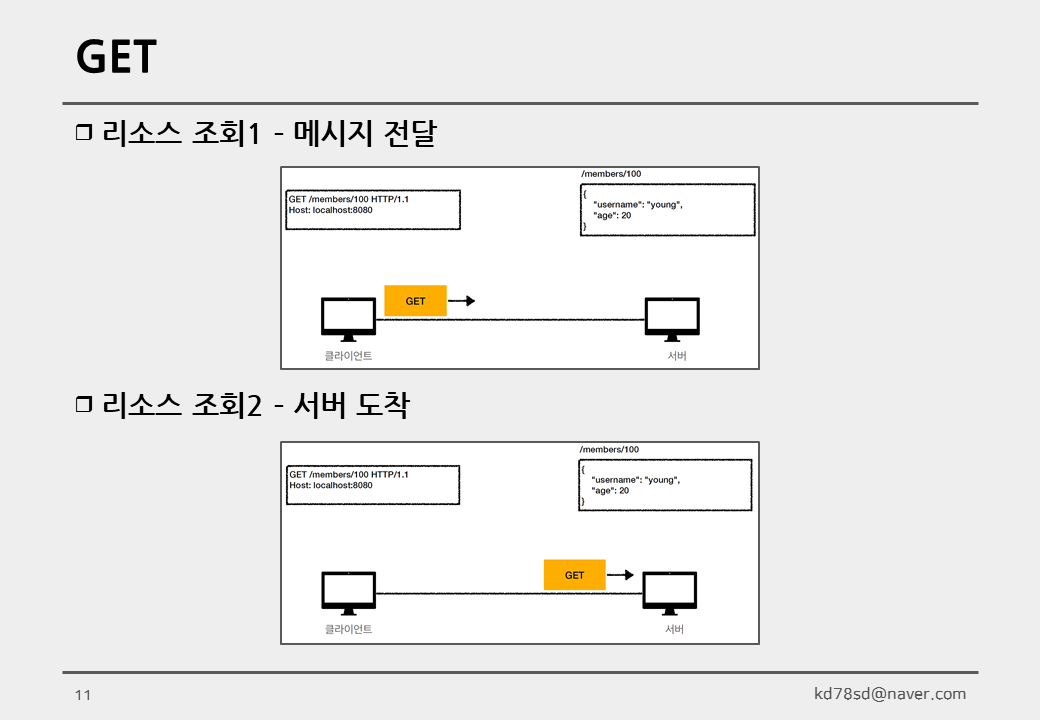 GET

❒ 리소스 조회1 - 메시지 전달

GET /members/100 HTTP/1.1
Host: localhost:8080

/members/100

{
"username": "young",
"age": 20
}

GET

클라이언트

서버

❒ 리소스 조회2 - 서버 도착

GET /members/100 HTTP/1.1
Host: localhost:8080

/members/100

{
"username": "young",
"age": 20
}

GET

클라이언트

서버

11

kd78sd@naver.com