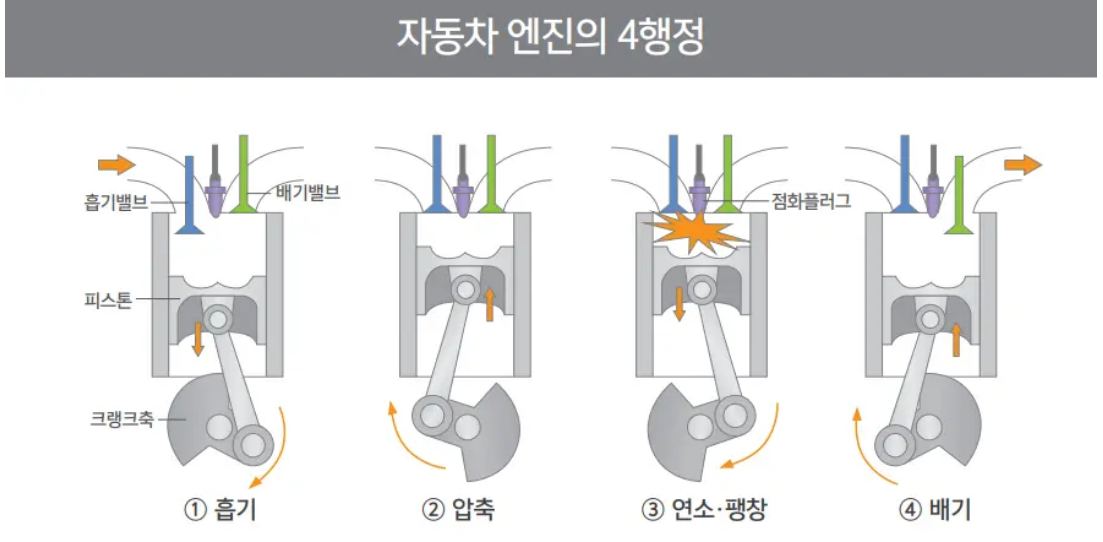 자동차 엔진의 4행정

흡기밸브

배기밸브

피스톤

크랭크축

점화플러그

① 흡기

② 압축

③ 연소·팽창

④ 배기