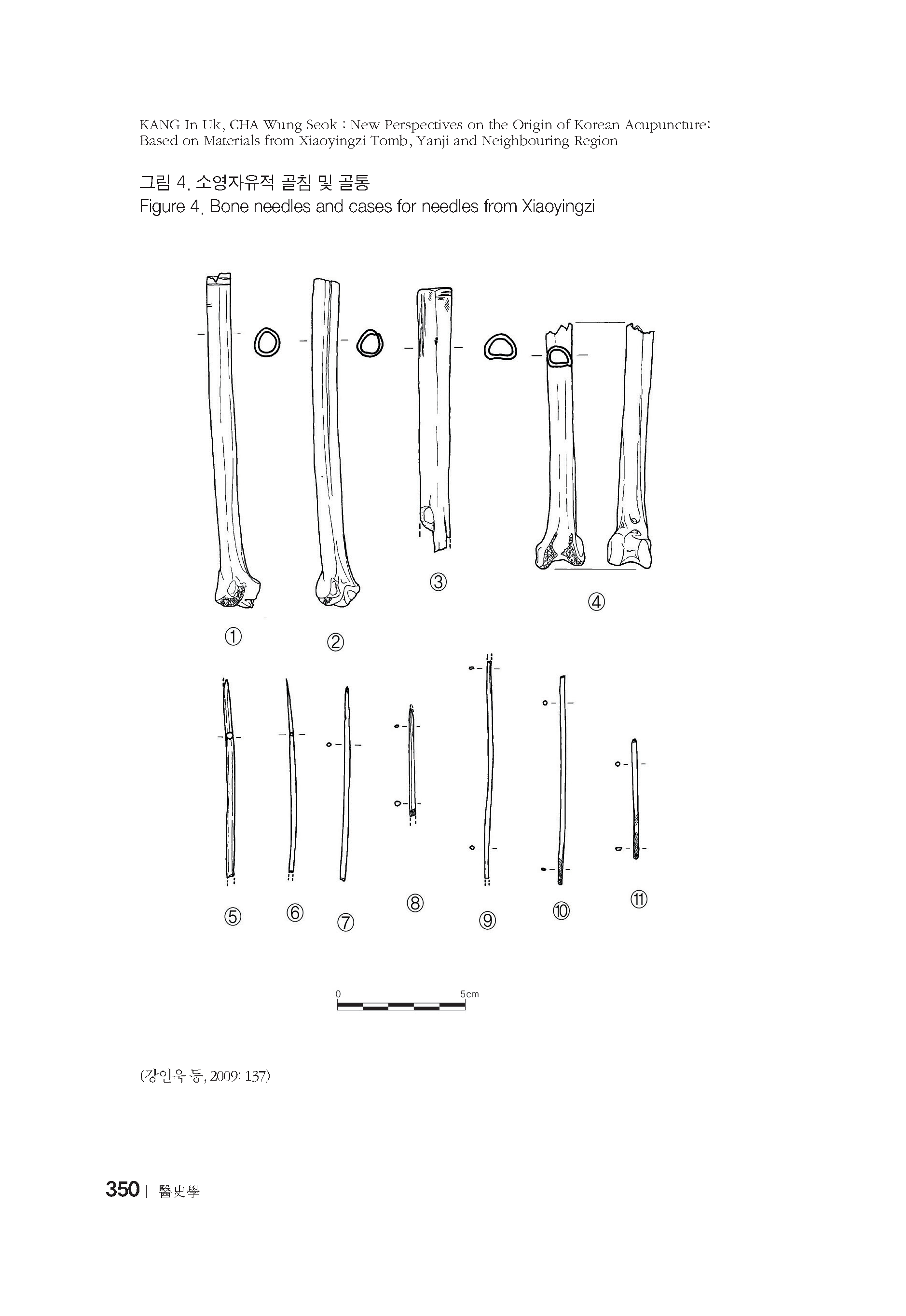 KANG In Uk, CHA Wung Seok : New Perspectives on the Origin of Korean Acupuncture: Based on Materials from Xiaoyingzi Tomb, Yanji and Neighbouring Region

그림 4. 소영자유적 골침 및 골통
Figure 4. Bone needles and cases for needles from Xiaoyingzi

③

④

①

②

⑤ ⑥ ⑦ ⑧ ⑨ ⑩ ⑪

0 5cm

(강인욱 등, 2009: 137)

350 | 醫史學