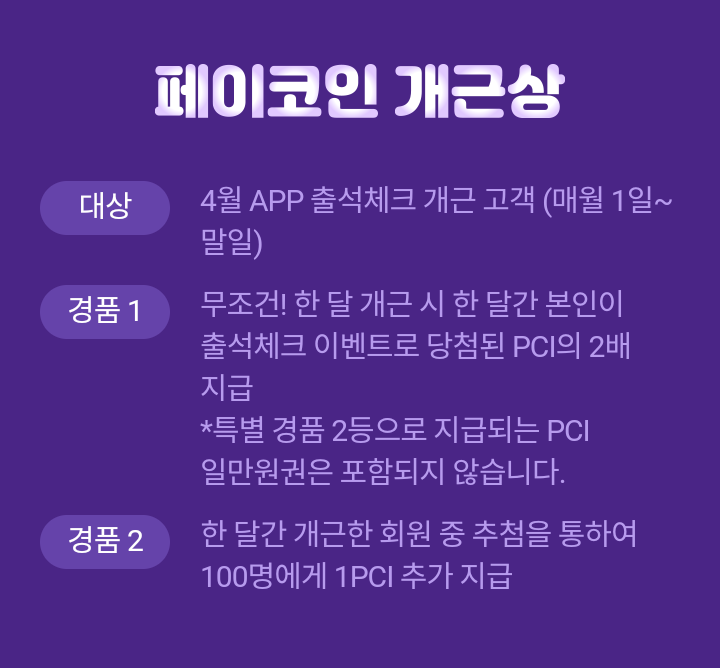 페이코인 개근상

대상

4월 APP 출석체크 개근 고객 (매월 1일~말일)

경품 1

무조건! 한 달 개근 시 한 달간 본인이 출석체크 이벤트로 당첨된 PCI의 2배 지급
*특별 경품 2등으로 지급되는 PCI 일만원권은 포함되지 않습니다.

경품 2

한 달간 개근한 회원 중 추첨을 통하여 100명에게 1PCI 추가 지급