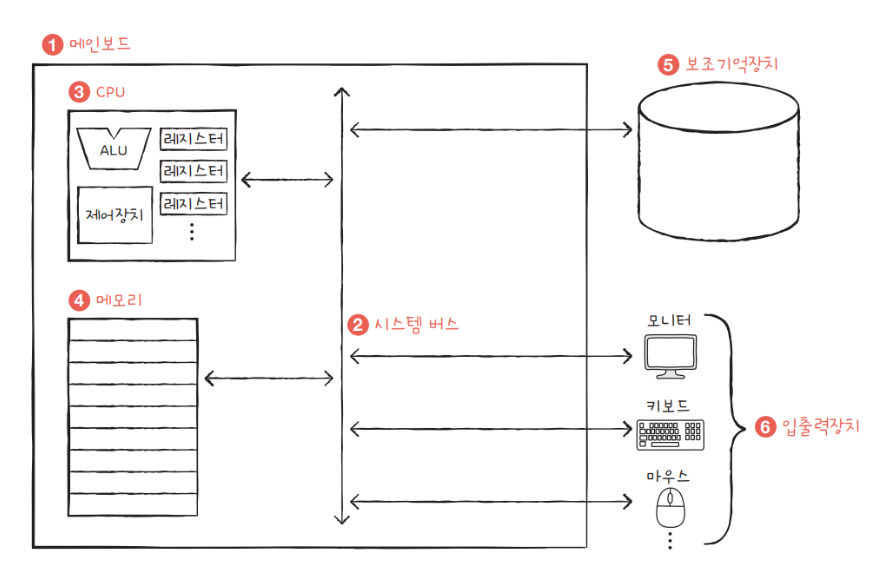 1 메인보드

3 CPU

ALU

레지스터

레지스터

레지스터

제어장치

⋮

4 메모리

2 시스템 버스

5 보조기억장치

모니터

키보드

마우스

⋮

6 입출력장치