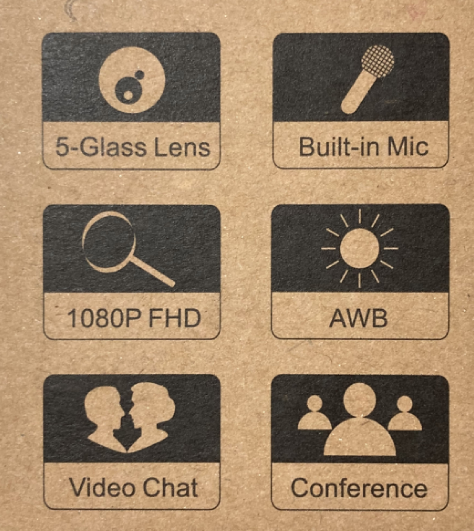 5-Glass Lens

Built-in Mic

1080P FHD

AWB

Video Chat

Conference