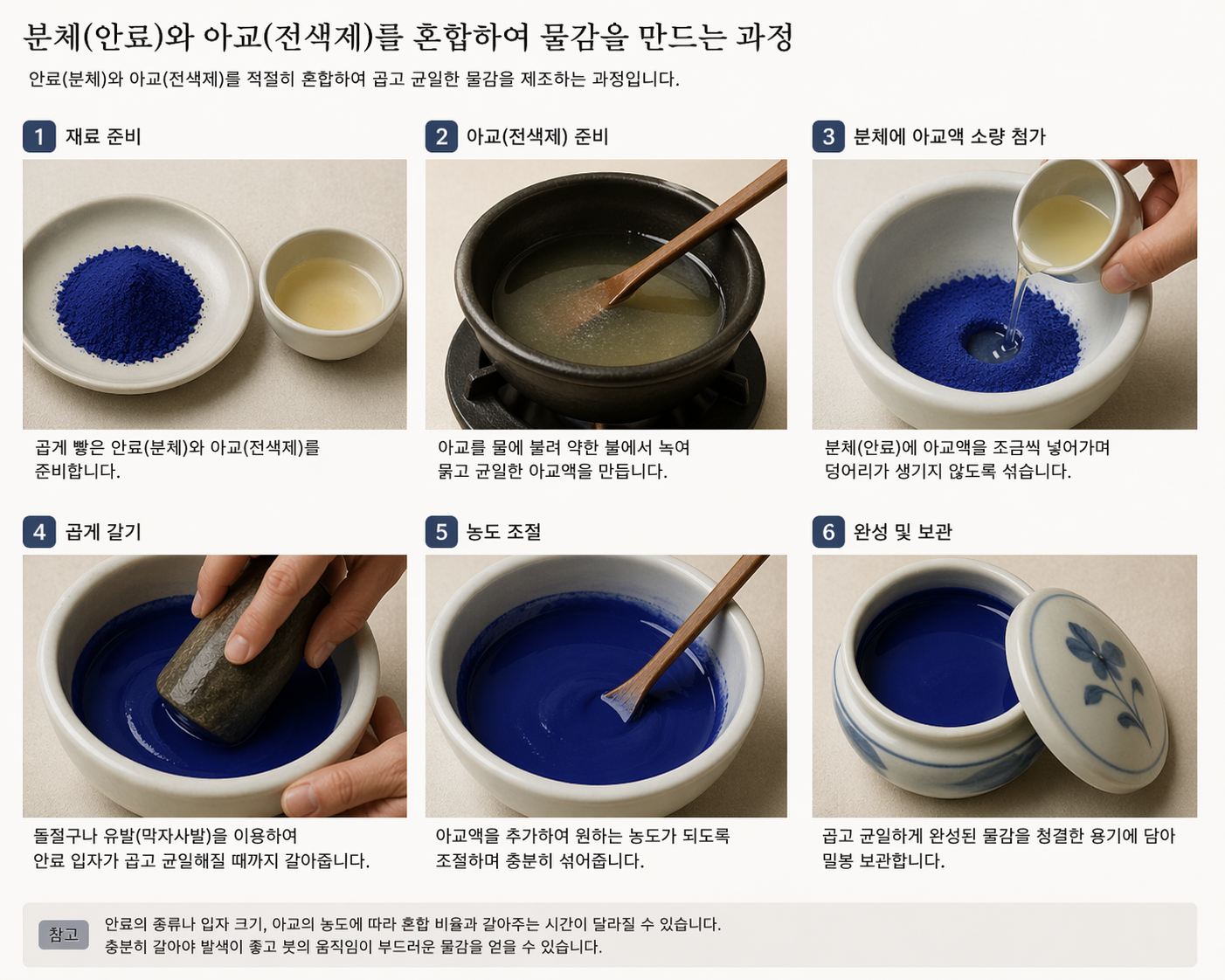 분체(안료)와 아교(전색제)를 혼합하여 물감을 만드는 과정

안료(분체)와 아교(전색제)를 적절히 혼합하여 곱고 균일한 물감을 제조하는 과정입니다.

1 재료 준비

곱게 빻은 안료(분체)와 아교(전색제)를 준비합니다.

2 아교(전색제) 준비

아교를 물에 불려 약한 불에서 녹여 묽고 균일한 아교액을 만듭니다.

3 분체에 아교액 소량 첨가

분체(안료)에 아교액을 조금씩 넣어가며 덩어리가 생기지 않도록 섞습니다.

4 곱게 갈기

돌절구나 유발(막자사발)을 이용하여 안료 입자가 곱고 균일해질 때까지 갈아줍니다.

5 농도 조절

아교액을 추가하여 원하는 농도가 되도록 조절하며 충분히 섞어줍니다.

6 완성 및 보관

곱고 균일하게 완성된 물감을 청결한 용기에 담아 밀봉 보관합니다.

참고 안료의 종류나 입자 크기, 아교의 농도에 따라 혼합 비율과 갈아주는 시간이 달라질 수 있습니다.
충분히 갈아야 발색이 좋고 붓의 움직임이 부드러운 물감을 얻을 수 있습니다.