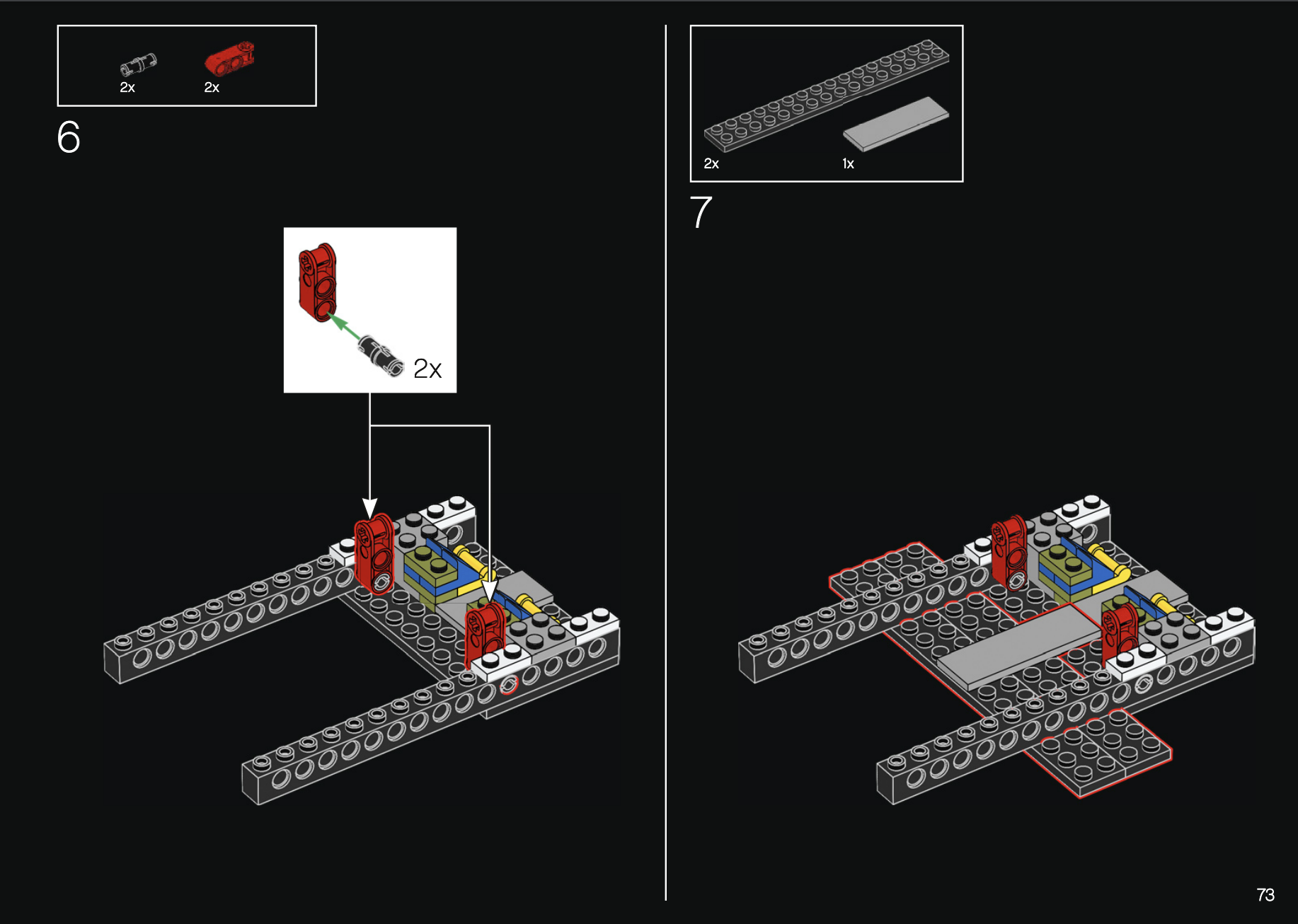 2x 2x

6

2x

2x 1x

7

73