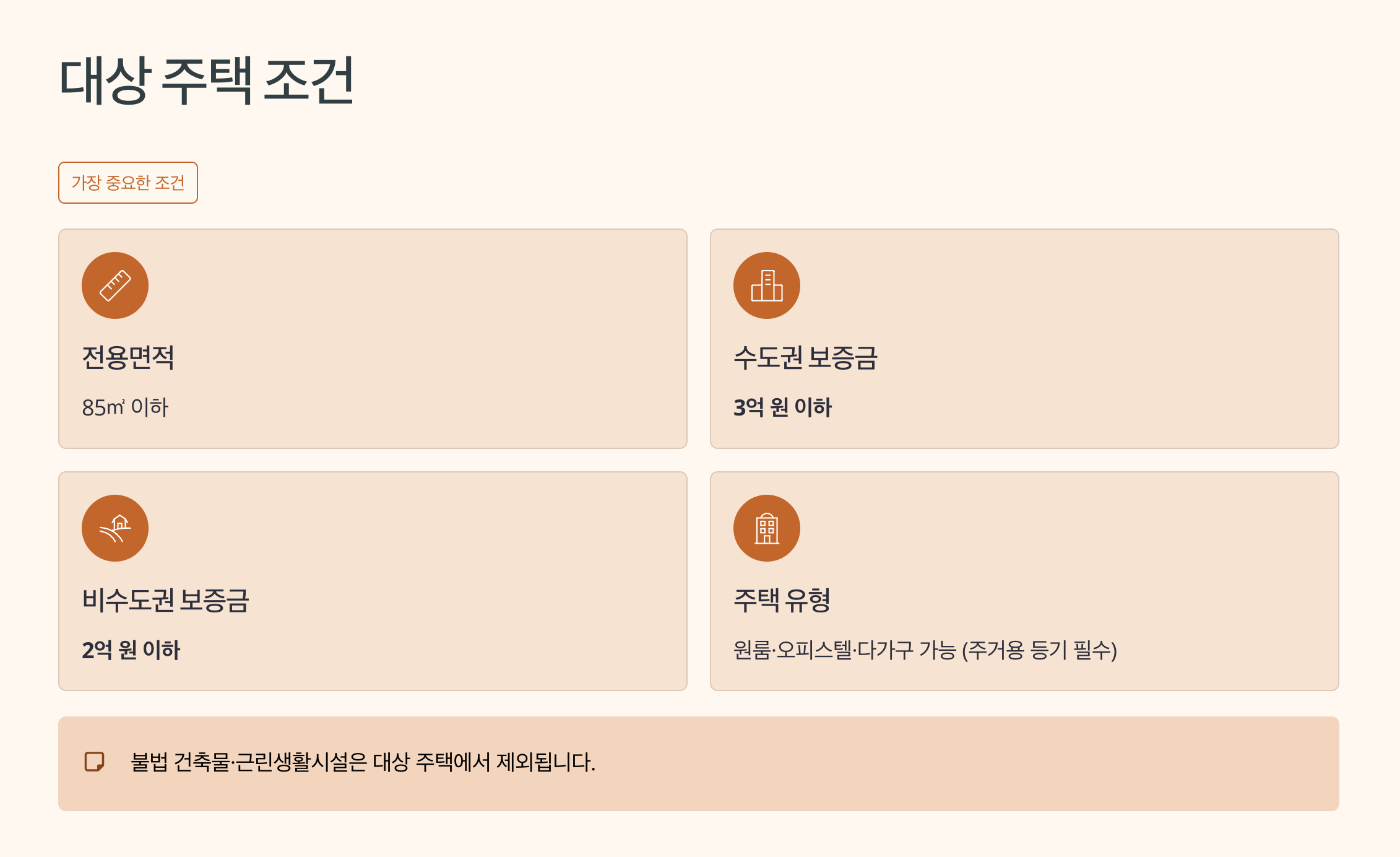 대상 주택 조건

가장 중요한 조건

전용면적

85㎡ 이하

수도권 보증금

3억 원 이하

비수도권 보증금

2억 원 이하

주택 유형

원룸·오피스텔·다가구 가능 (주거용 등기 필수)

불법 건축물·근린생활시설은 대상 주택에서 제외됩니다.