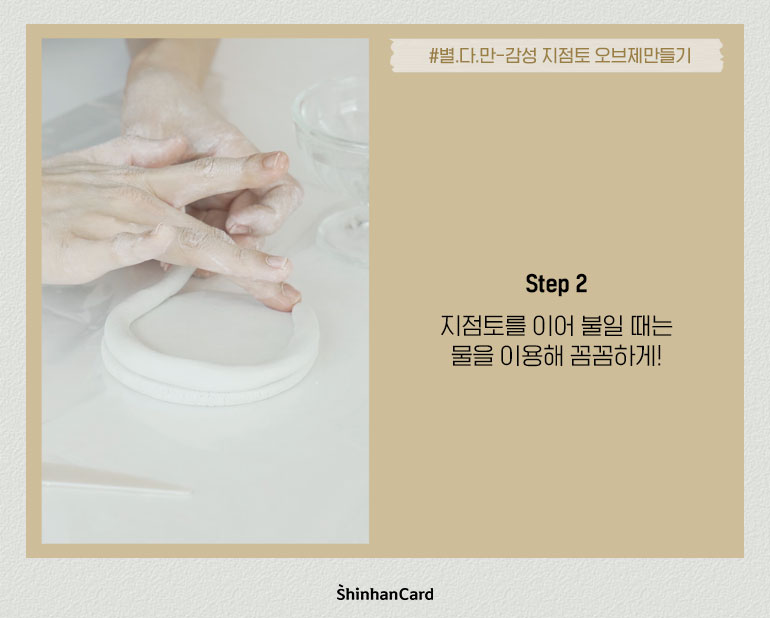 #별.다.만-감성 지점토 오브제만들기

Step 2

지점토를 이어 붙일 때는
물을 이용해 꼼꼼하게!

ShinhanCard