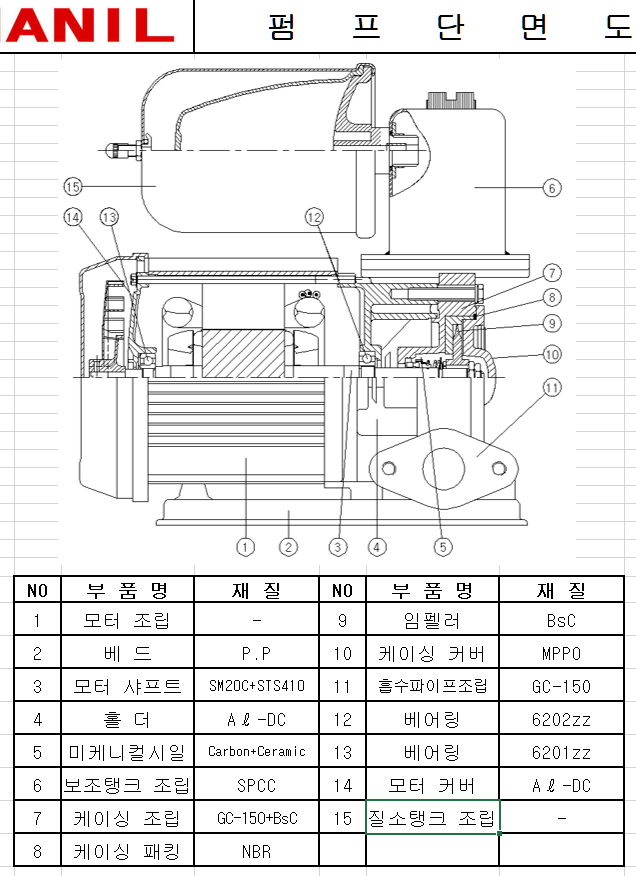 ANIL

펌 프 단 면 도

15
14
13
12
6
7
8
9
10
11
1
2
3
4
5

| NO | 부 품 명 | 재 질 | NO | 부 품 명 | 재 질 |
|---|---|---|---|---|---|
| 1 | 모터 조립 | - | 9 | 임펠러 | BsC |
| 2 | 베 드 | P.P | 10 | 케이싱 커버 | MPPO |
| 3 | 모터 샤프트 | SM20C+STS410 | 11 | 흡수파이프조립 | GC-150 |
| 4 | 홀 더 | Aℓ-DC | 12 | 베어링 | 6202zz |
| 5 | 미케니컬시일 | Carbon+Ceramic | 13 | 베어링 | 6201zz |
| 6 | 보조탱크 조립 | SPCC | 14 | 모터 커버 | Aℓ-DC |
| 7 | 케이싱 조립 | GC-150+BsC | 15 | 질소탱크 조립 | - |
| 8 | 케이싱 패킹 | NBR | | | |