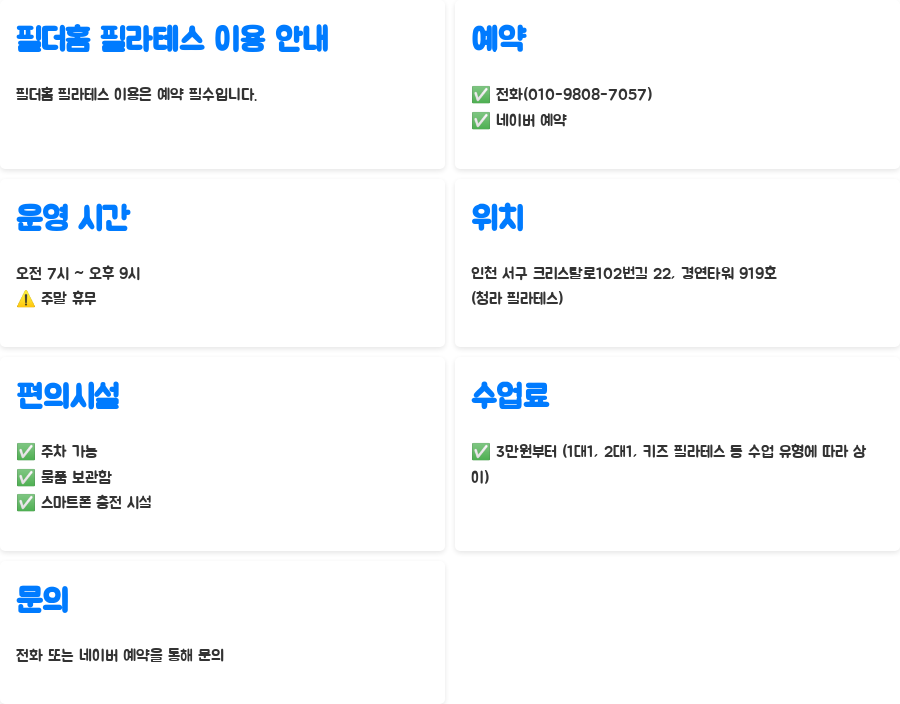 필더홈 필라테스 이용 안내

필더홈 필라테스 이용은 예약 필수입니다.

예약

✅ 전화(010-9808-7057)
✅ 네이버 예약

운영 시간

오전 7시 ~ 오후 9시
⚠️ 주말 휴무

위치

인천 서구 크리스탈로102번길 22, 경연타워 919호 (청라 필라테스)

편의시설

✅ 주차 가능
✅ 물품 보관함
✅ 스마트폰 충전 시설

수업료

✅ 3만원부터 (1대1, 2대1, 키즈 필라테스 등 수업 유형에 따라 상이)

문의

전화 또는 네이버 예약을 통해 문의