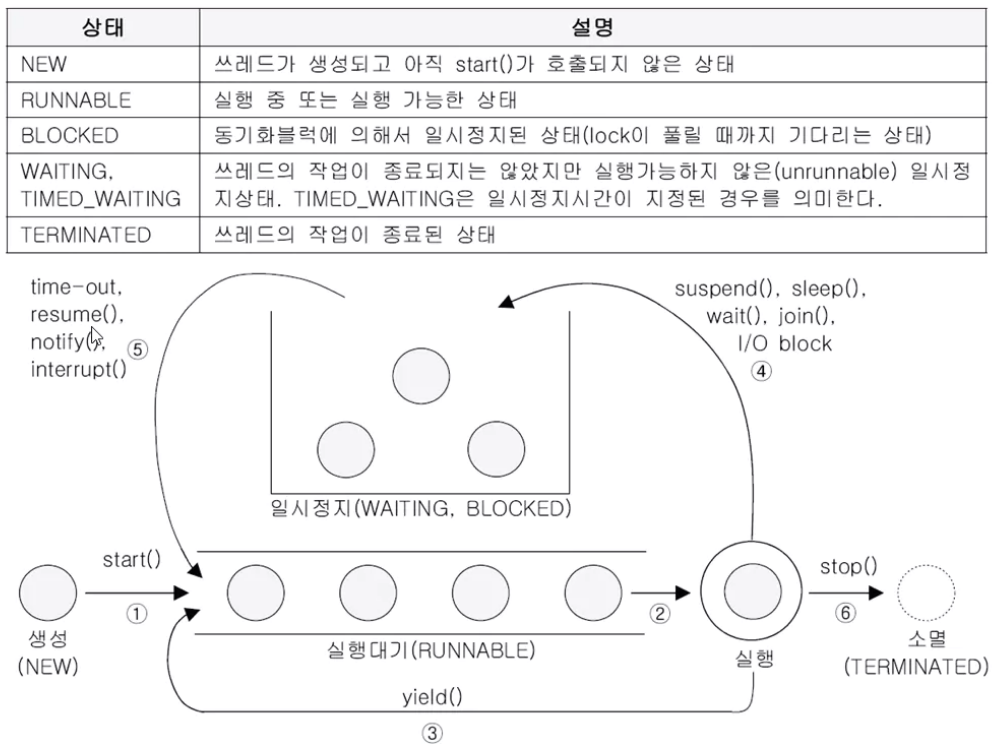 | 상태 | 설명 |
|---|---|
| NEW | 쓰레드가 생성되고 아직 start()가 호출되지 않은 상태 |
| RUNNABLE | 실행 중 또는 실행 가능한 상태 |
| BLOCKED | 동기화블럭에 의해서 일시정지된 상태(lock이 풀릴 때까지 기다리는 상태) |
| WAITING, TIMED_WAITING | 쓰레드의 작업이 종료되지는 않았지만 실행가능하지 않은(unrunnable) 일시정지상태. TIMED_WAITING은 일시정지시간이 지정된 경우를 의미한다. |
| TERMINATED | 쓰레드의 작업이 종료된 상태 |

time-out, resume(), notify(), interrupt() ⑤

suspend(), sleep(), wait(), join(), I/O block ④

일시정지(WAITING, BLOCKED)

start() ①

생성 (NEW)

② 

실행대기(RUNNABLE)

실행

stop() ⑥

소멸 (TERMINATED)

yield() ③