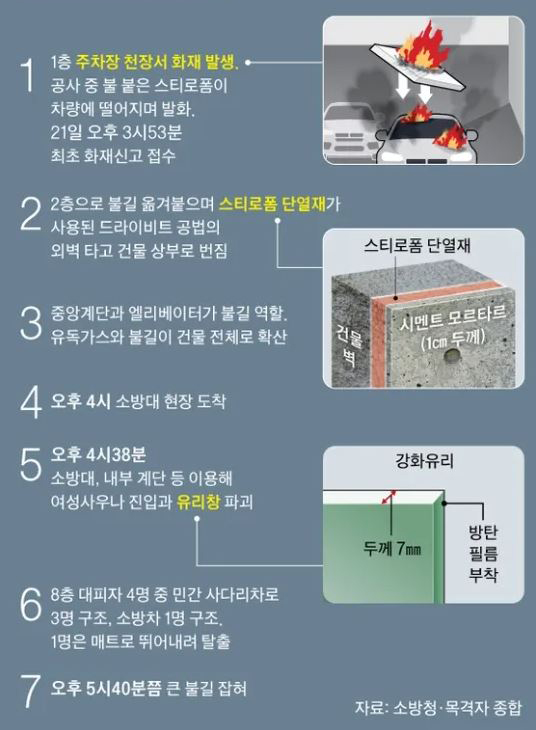 1 1층 주차장 천장서 화재 발생. 공사 중 불 붙은 스티로폼이 차량에 떨어지며 발화. 21일 오후 3시53분 최초 화재신고 접수

2 2층으로 불길 옮겨붙으며 스티로폼 단열재가 사용된 드라이비트 공법의 외벽 타고 건물 상부로 번짐

스티로폼 단열재

건물 벽

시멘트 모르타르 (1㎝ 두께)

3 중앙계단과 엘리베이터가 불길 역할. 유독가스와 불길이 건물 전체로 확산

4 오후 4시 소방대 현장 도착

5 오후 4시38분 소방대, 내부 계단 등 이용해 여성사우나 진입과 유리창 파괴

강화유리

두께 7㎜

방탄 필름 부착

6 8층 대피자 4명 중 민간 사다리차로 3명 구조, 소방차 1명 구조. 1명은 매트로 뛰어내려 탈출

7 오후 5시40분쯤 큰 불길 잡혀

자료: 소방청·목격자 종합