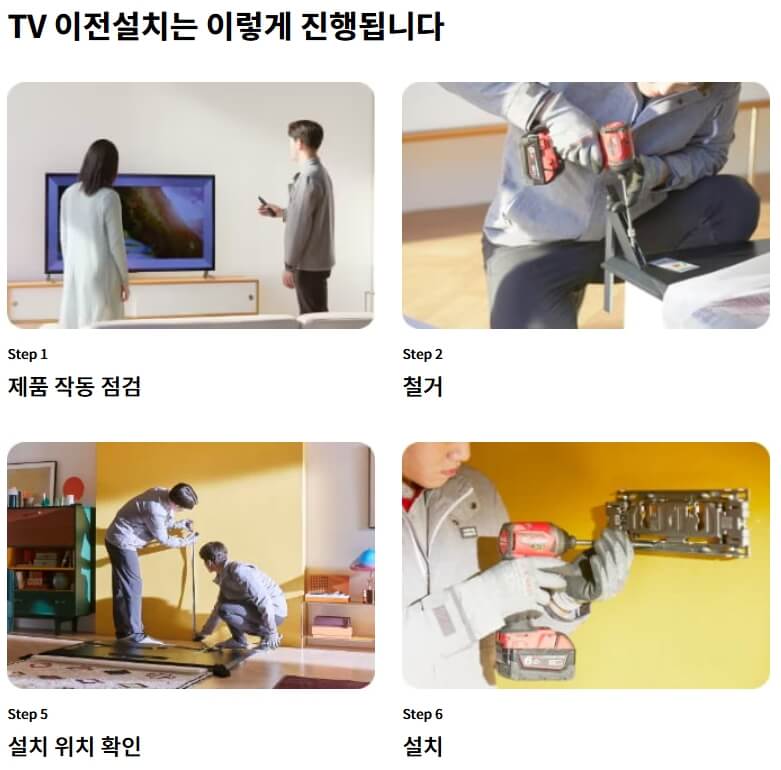 TV 이전설치는 이렇게 진행됩니다

Step 1
제품 작동 점검

Step 2
철거

Step 5
설치 위치 확인

Step 6
설치