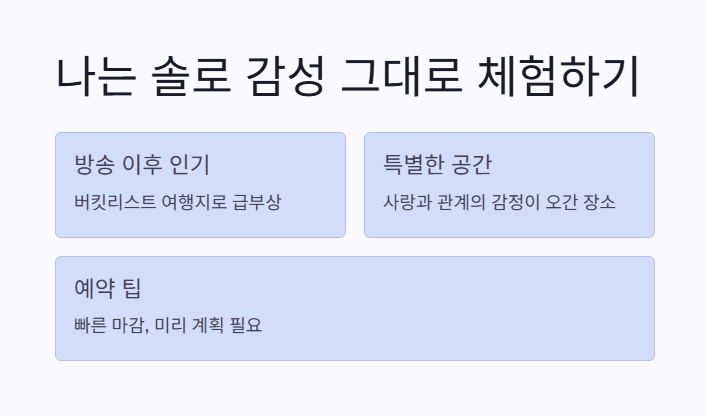 나는 솔로 감성 그대로 체험하기

방송 이후 인기

버킷리스트 여행지로 급부상

특별한 공간

사랑과 관계의 감정이 오간 장소

예약 팁

빠른 마감, 미리 계획 필요