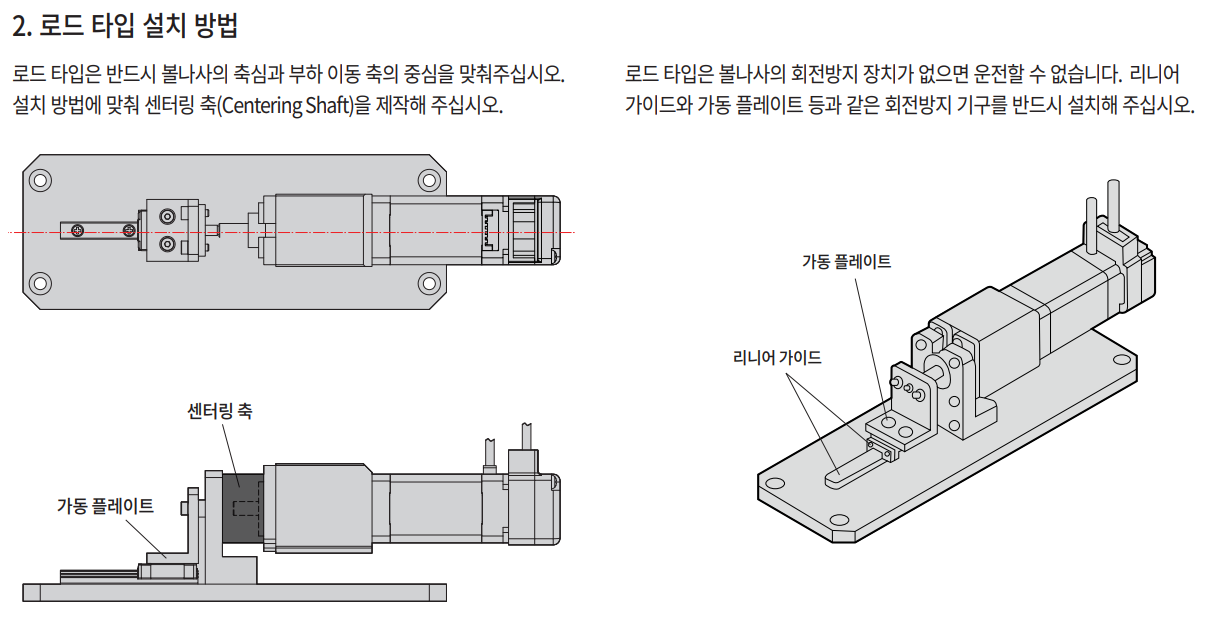 2. 로드 타입 설치 방법

로드 타입은 반드시 볼나사의 축심과 부하 이동 축의 중심을 맞춰주십시오. 설치 방법에 맞춰 센터링 축(Centering Shaft)을 제작해 주십시오.

센터링 축

가동 플레이트

로드 타입은 볼나사의 회전방지 장치가 없으면 운전할 수 없습니다. 리니어 가이드와 가동 플레이트 등과 같은 회전방지 기구를 반드시 설치해 주십시오.

가동 플레이트

리니어 가이드