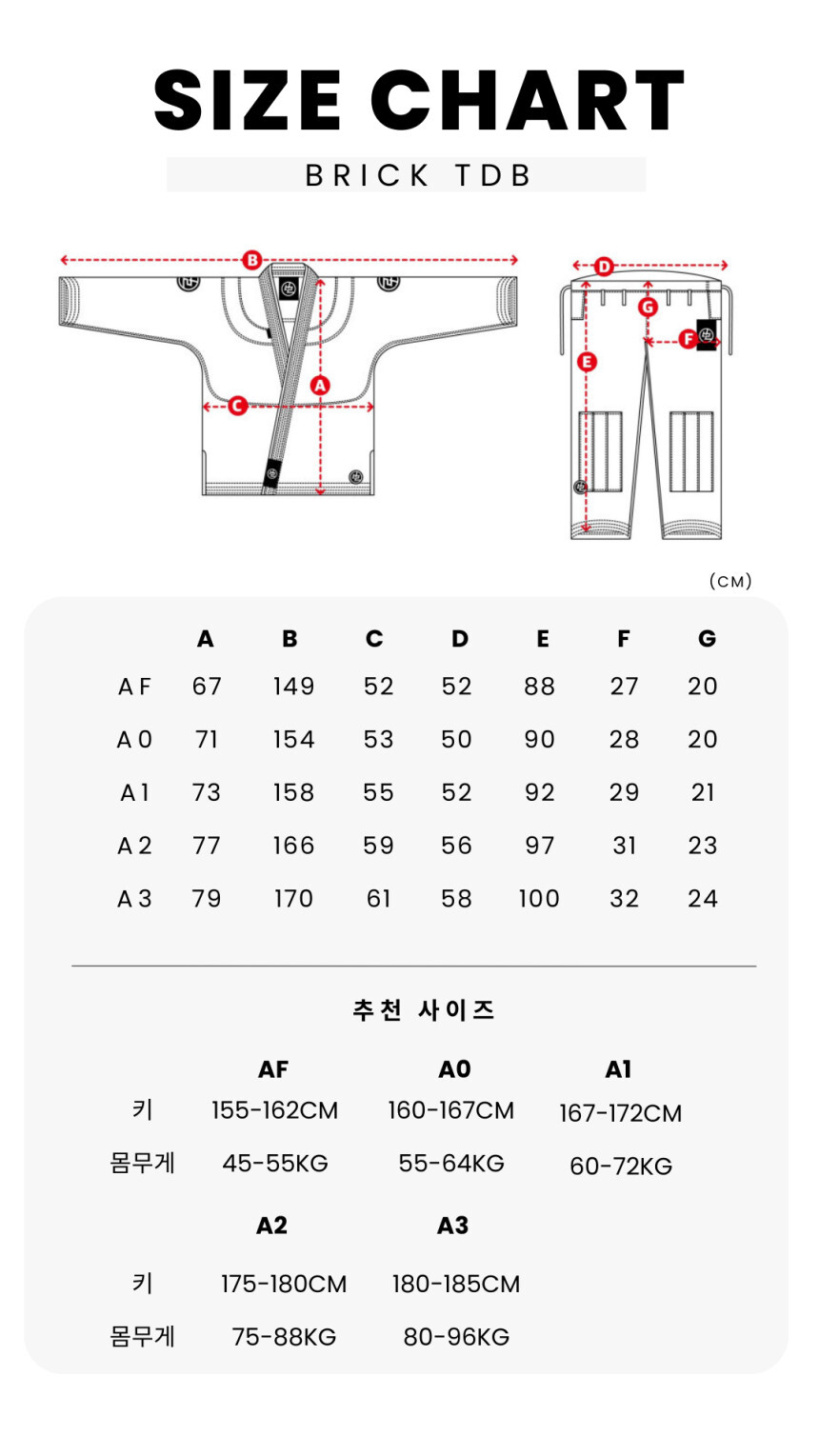 SIZE CHART

BRICK TDB

B

A

C

D

G

F

E

(CM)

| | A | B | C | D | E | F | G |
|---|---|---|---|---|---|---|---|
| AF | 67 | 149 | 52 | 52 | 88 | 27 | 20 |
| A0 | 71 | 154 | 53 | 50 | 90 | 28 | 20 |
| A1 | 73 | 158 | 55 | 52 | 92 | 29 | 21 |
| A2 | 77 | 166 | 59 | 56 | 97 | 31 | 23 |
| A3 | 79 | 170 | 61 | 58 | 100 | 32 | 24 |

추천 사이즈

| | AF | A0 | A1 |
|---|---|---|---|
| 키 | 155-162CM | 160-167CM | 167-172CM |
| 몸무게 | 45-55KG | 55-64KG | 60-72KG |

| | A2 | A3 |
|---|---|---|
| 키 | 175-180CM | 180-185CM |
| 몸무게 | 75-88KG | 80-96KG |