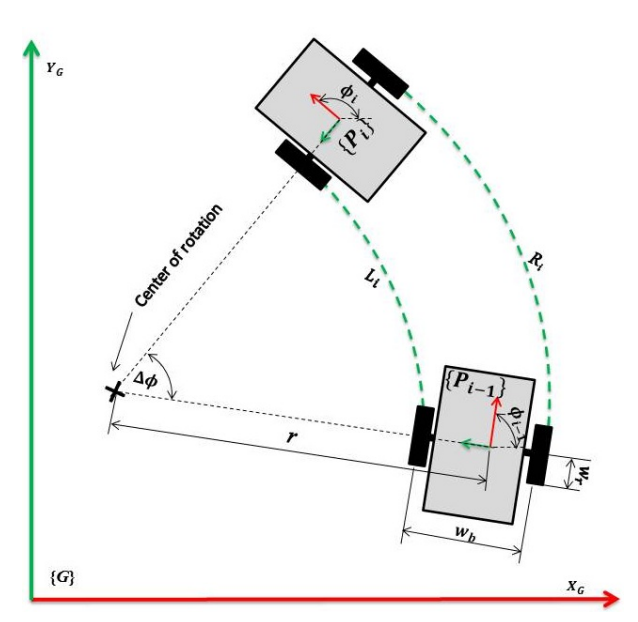 $Y_G$

$\phi_i$

$\{P_i\}$

Center of rotation

$L_i$

$R_i$

$\Delta\phi$

$\{P_{i-1}\}$

$\phi_{i-1}$

$r$

$w_r$

$w_b$

$\{G\}$

$X_G$