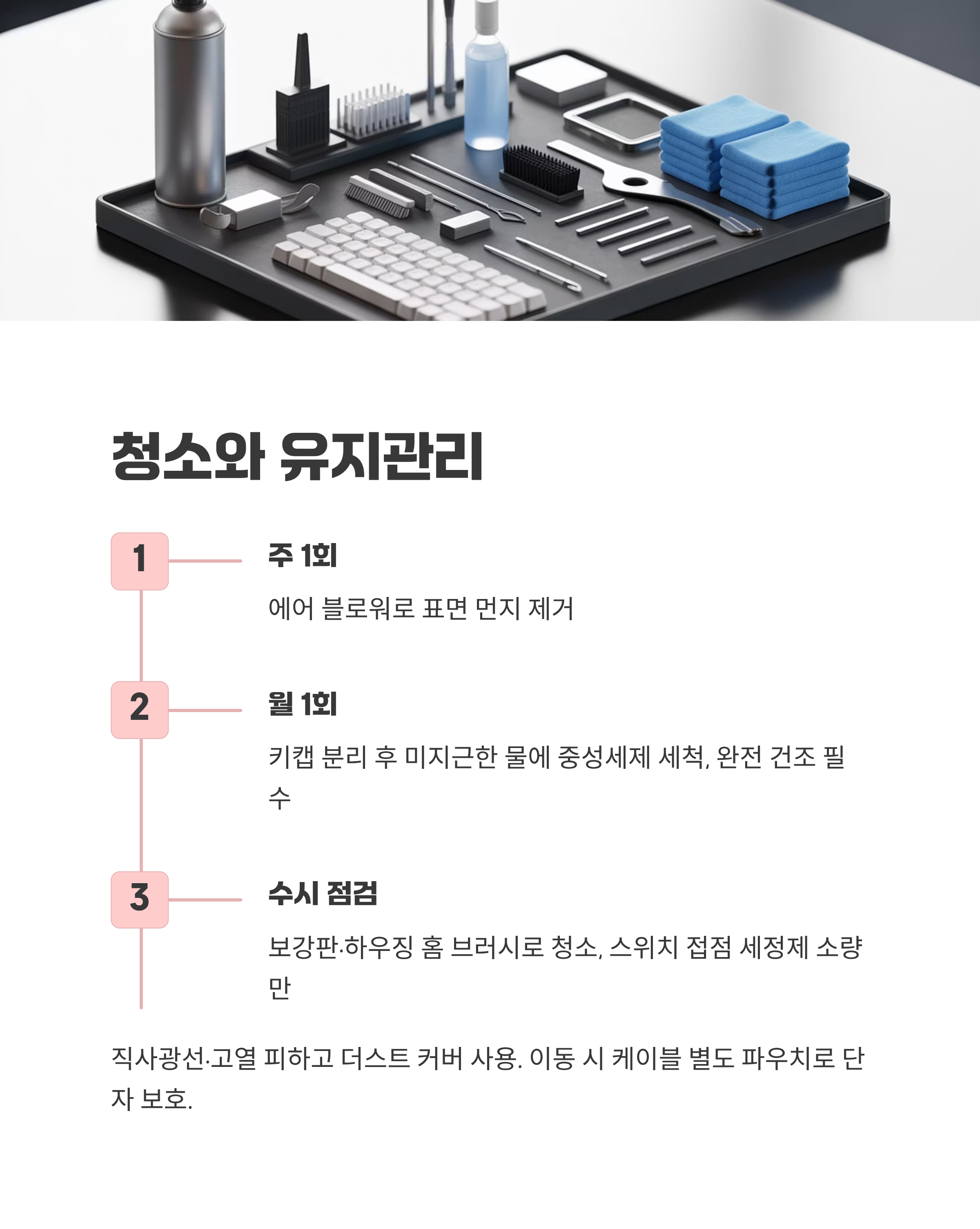 청소와 유지관리

1

주 1회

에어 블로워로 표면 먼지 제거

2

월 1회

키캡 분리 후 미지근한 물에 중성세제 세척, 완전 건조 필수

3

수시 점검

보강판·하우징 홈 브러시로 청소, 스위치 접점 세정제 소량만

직사광선·고열 피하고 더스트 커버 사용. 이동 시 케이블 별도 파우치로 단자 보호.