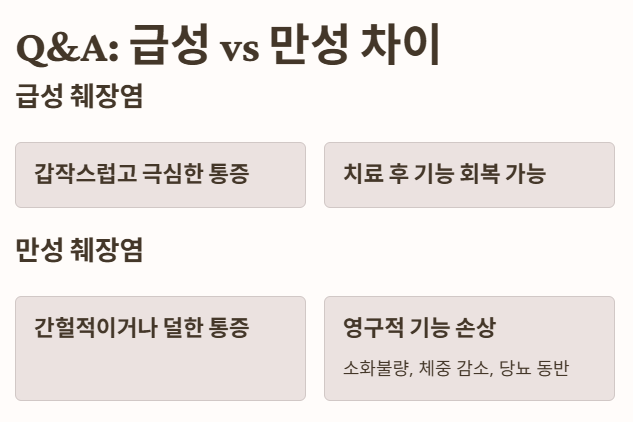 Q&A: 급성 vs 만성 차이

급성 췌장염

갑작스럽고 극심한 통증

치료 후 기능 회복 가능

만성 췌장염

간헐적이거나 덜한 통증

영구적 기능 손상

소화불량, 체중 감소, 당뇨 동반