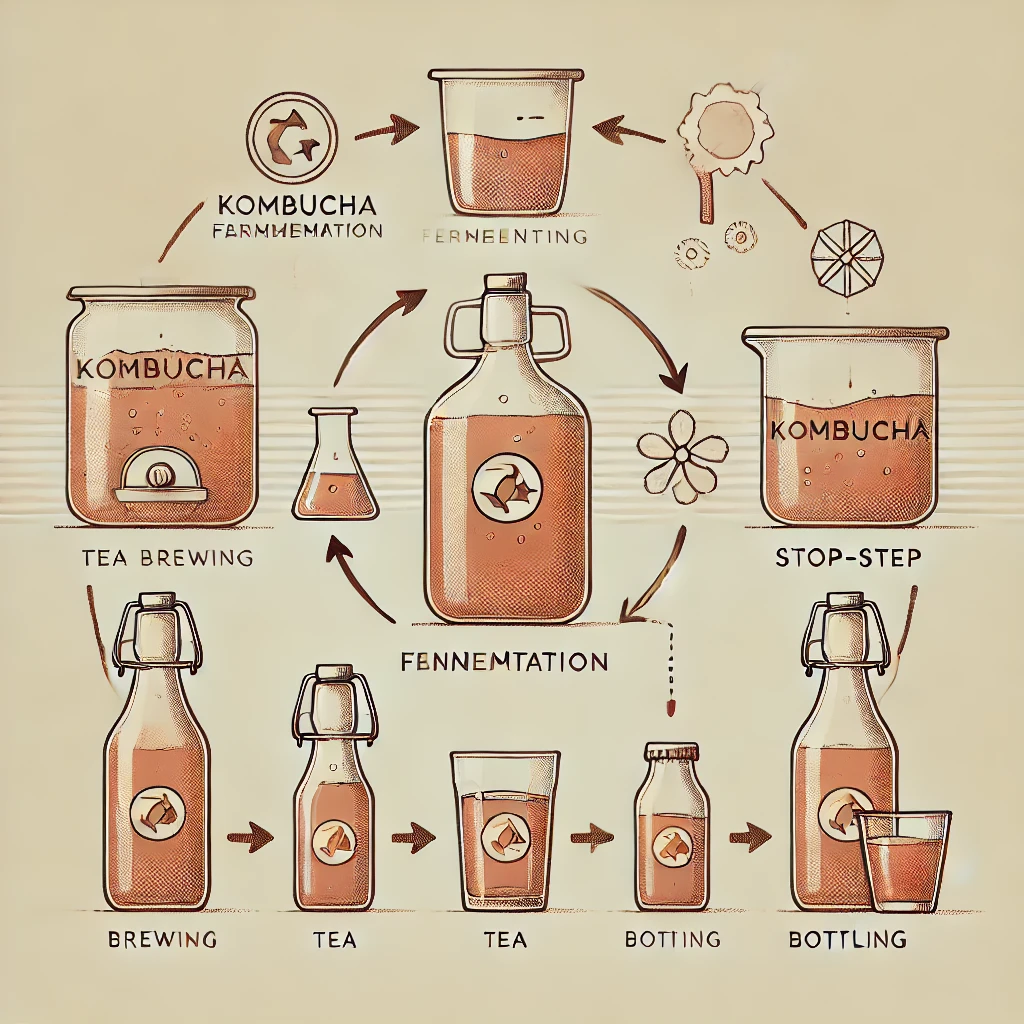 KOMBUCHA
FARMHEMATION

FERNEENTING

KOMBUCHA

KOMBUCHA

TEA BREWING

STOP-STEP

FENNEMTATION

BREWING

TEA

TEA

BOTTING

BOTTLING