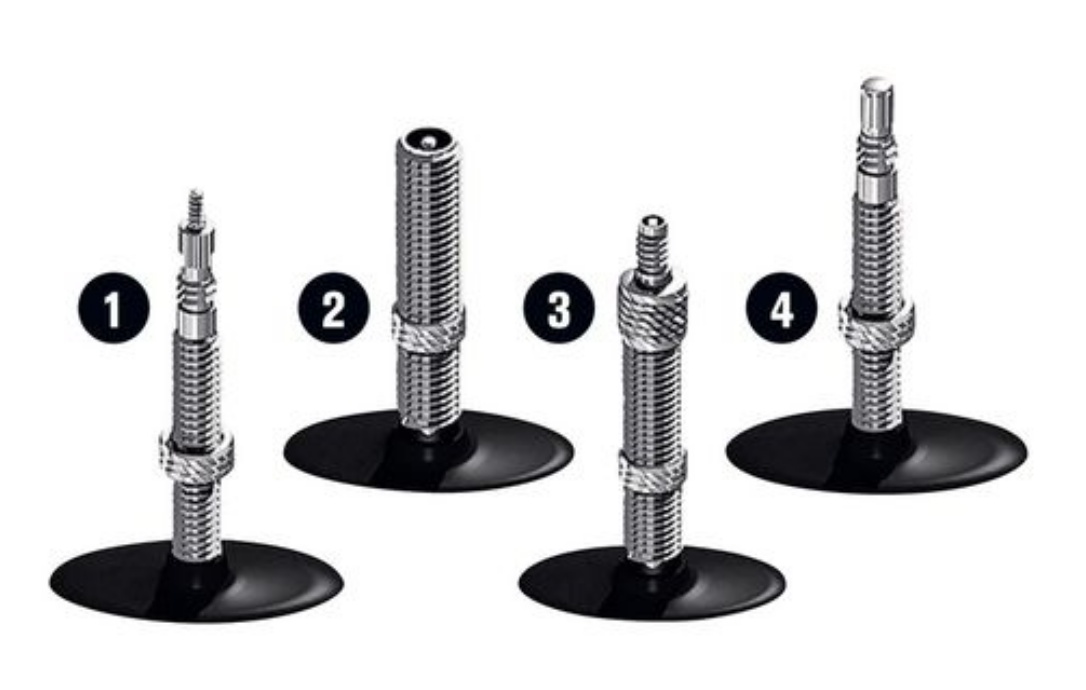 1
2
3
4