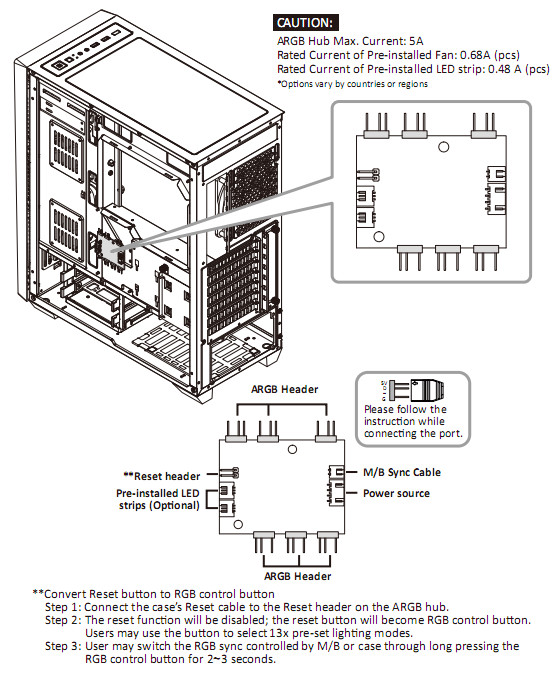 CAUTION:
ARGB Hub Max. Current: 5A
Rated Current of Pre-installed Fan: 0.68A (pcs)
Rated Current of Pre-installed LED strip: 0.48 A (pcs)
*Options vary by countries or regions

ARGB Header

Please follow the instruction while connecting the port.

**Reset header
Pre-installed LED strips (Optional)
M/B Sync Cable
Power source

ARGB Header

**Convert Reset button to RGB control button
Step 1: Connect the case's Reset cable to the Reset header on the ARGB hub.
Step 2: The reset function will be disabled; the reset button will become RGB control button. Users may use the button to select 13x pre-set lighting modes.
Step 3: User may switch the RGB sync controlled by M/B or case through long pressing the RGB control button for 2~3 seconds.