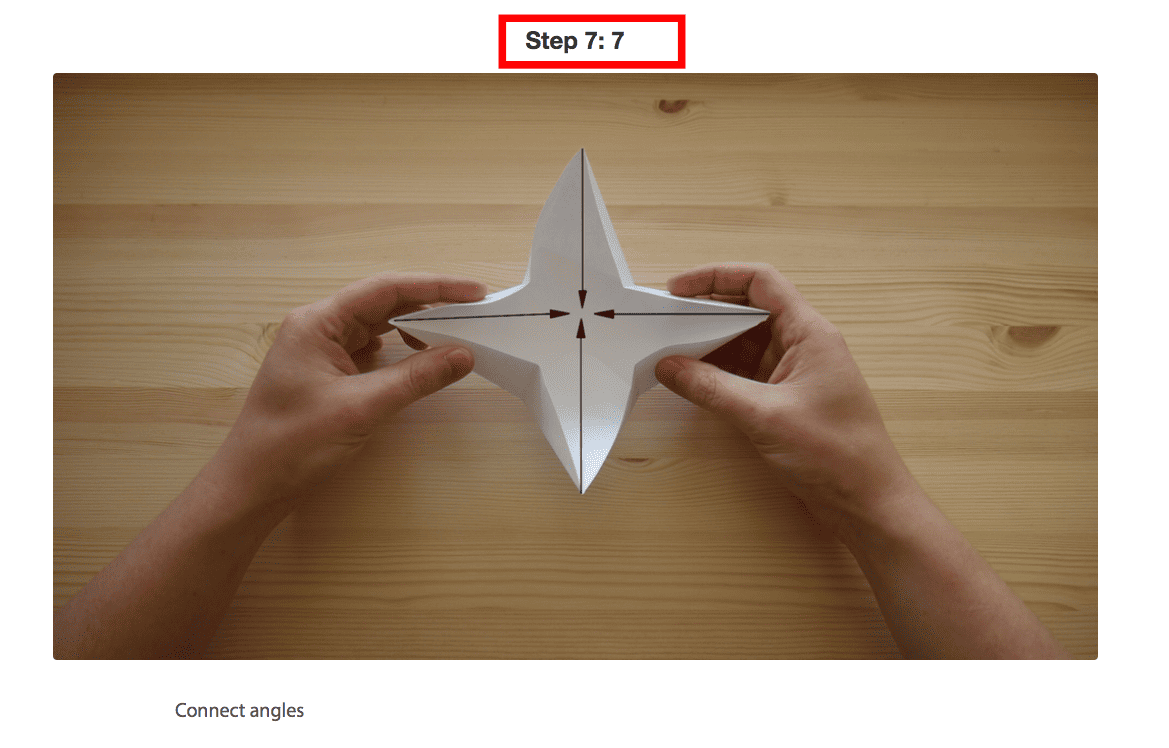 Step 7: 7

Connect angles