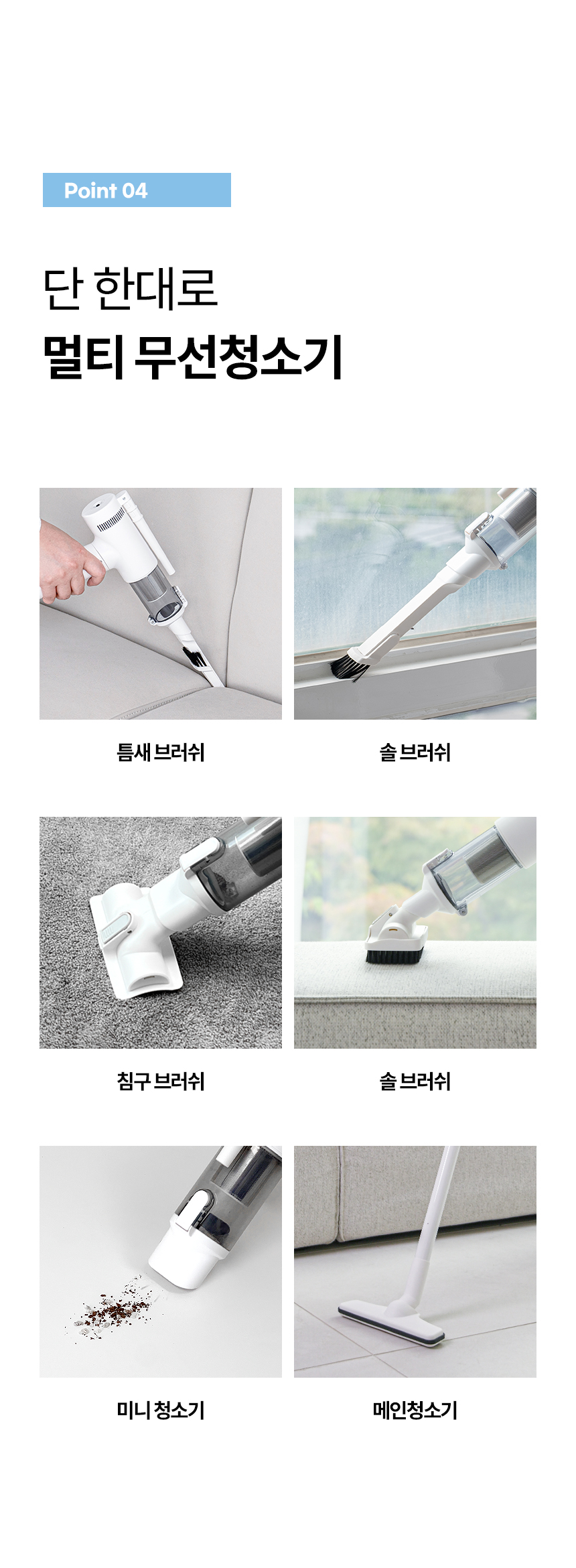 Point 04

단 한대로
멀티 무선청소기

틈새 브러쉬

솔 브러쉬

침구 브러쉬

솔 브러쉬

미니 청소기

메인청소기