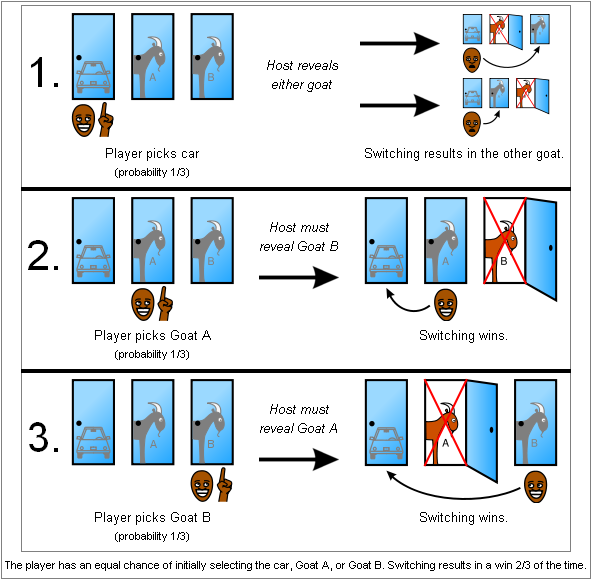 1.

A B

Host reveals either goat

Player picks car
(probability 1/3)

Switching results in the other goat.

2.

A B

Host must reveal Goat B

A B

Player picks Goat A
(probability 1/3)

Switching wins.

3.

A B

Host must reveal Goat A

A B

Player picks Goat B
(probability 1/3)

Switching wins.

The player has an equal chance of initially selecting the car, Goat A, or Goat B. Switching results in a win 2/3 of the time.