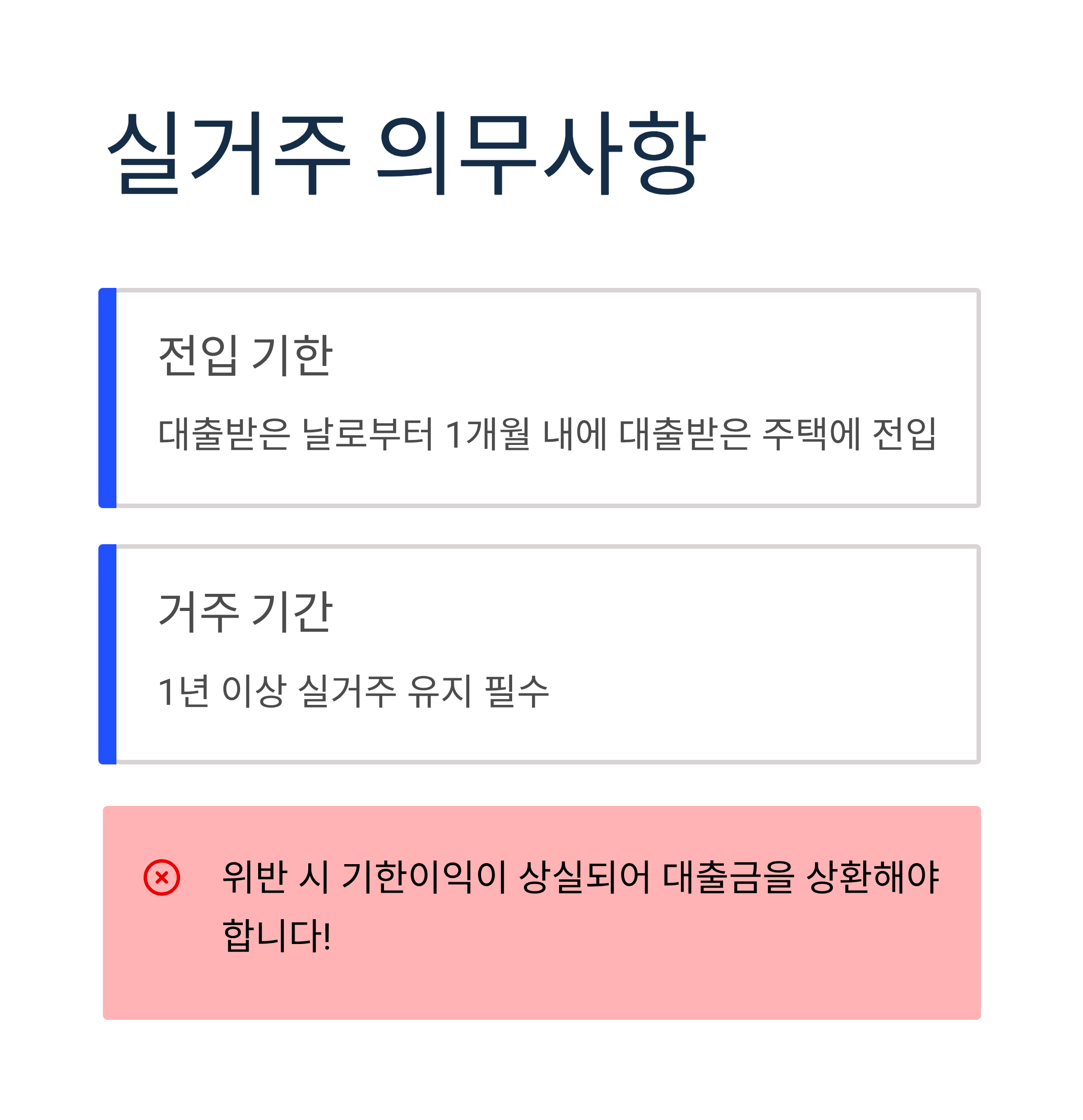 실거주 의무사항

전입 기한

대출받은 날로부터 1개월 내에 대출받은 주택에 전입

거주 기간

1년 이상 실거주 유지 필수

위반 시 기한이익이 상실되어 대출금을 상환해야 합니다!