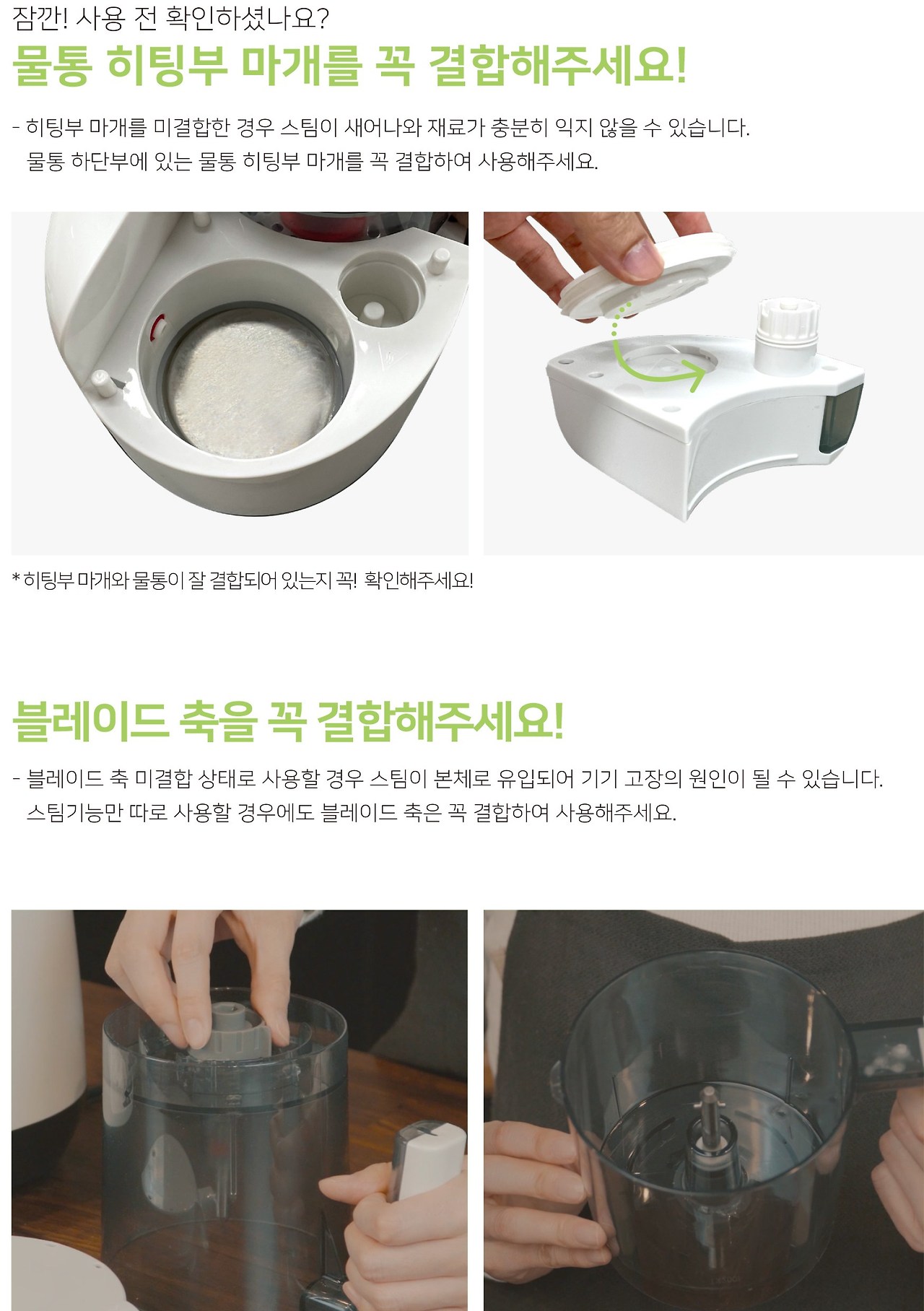 잠깐! 사용 전 확인하셨나요?

물통 히팅부 마개를 꼭 결합해주세요!

- 히팅부 마개를 미결합한 경우 스팀이 새어나와 재료가 충분히 익지 않을 수 있습니다. 물통 하단부에 있는 물통 히팅부 마개를 꼭 결합하여 사용해주세요.

* 히팅부 마개와 물통이 잘 결합되어 있는지 꼭! 확인해주세요!

블레이드 축을 꼭 결합해주세요!

- 블레이드 축 미결합 상태로 사용할 경우 스팀이 본체로 유입되어 기기 고장의 원인이 될 수 있습니다. 스팀기능만 따로 사용할 경우에도 블레이드 축은 꼭 결합하여 사용해주세요.