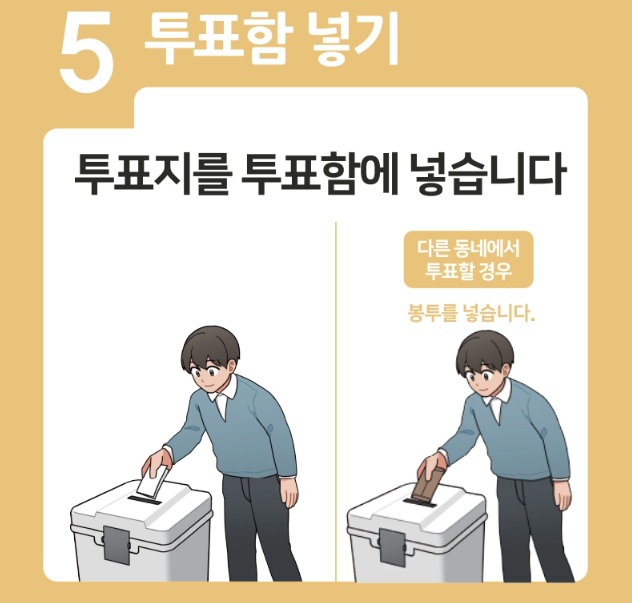 5 투표함 넣기

투표지를 투표함에 넣습니다

다른 동네에서 투표할 경우

봉투를 넣습니다.