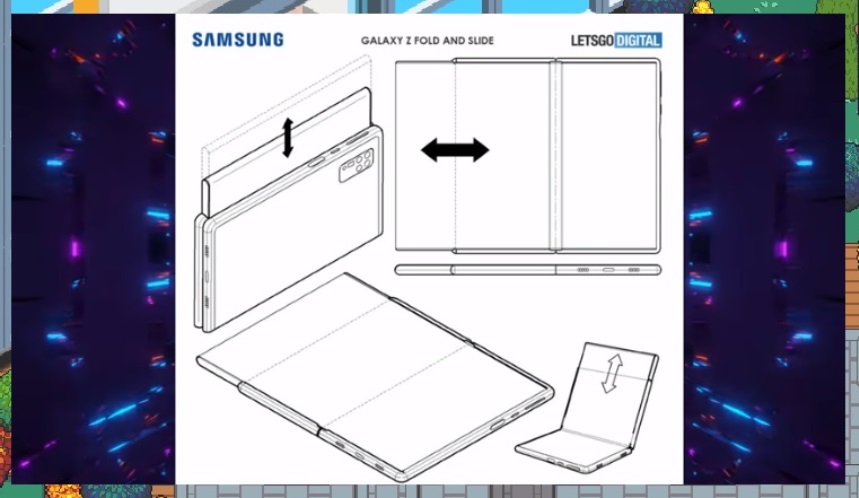 SAMSUNG

GALAXY Z FOLD AND SLIDE

LETSGO DIGITAL